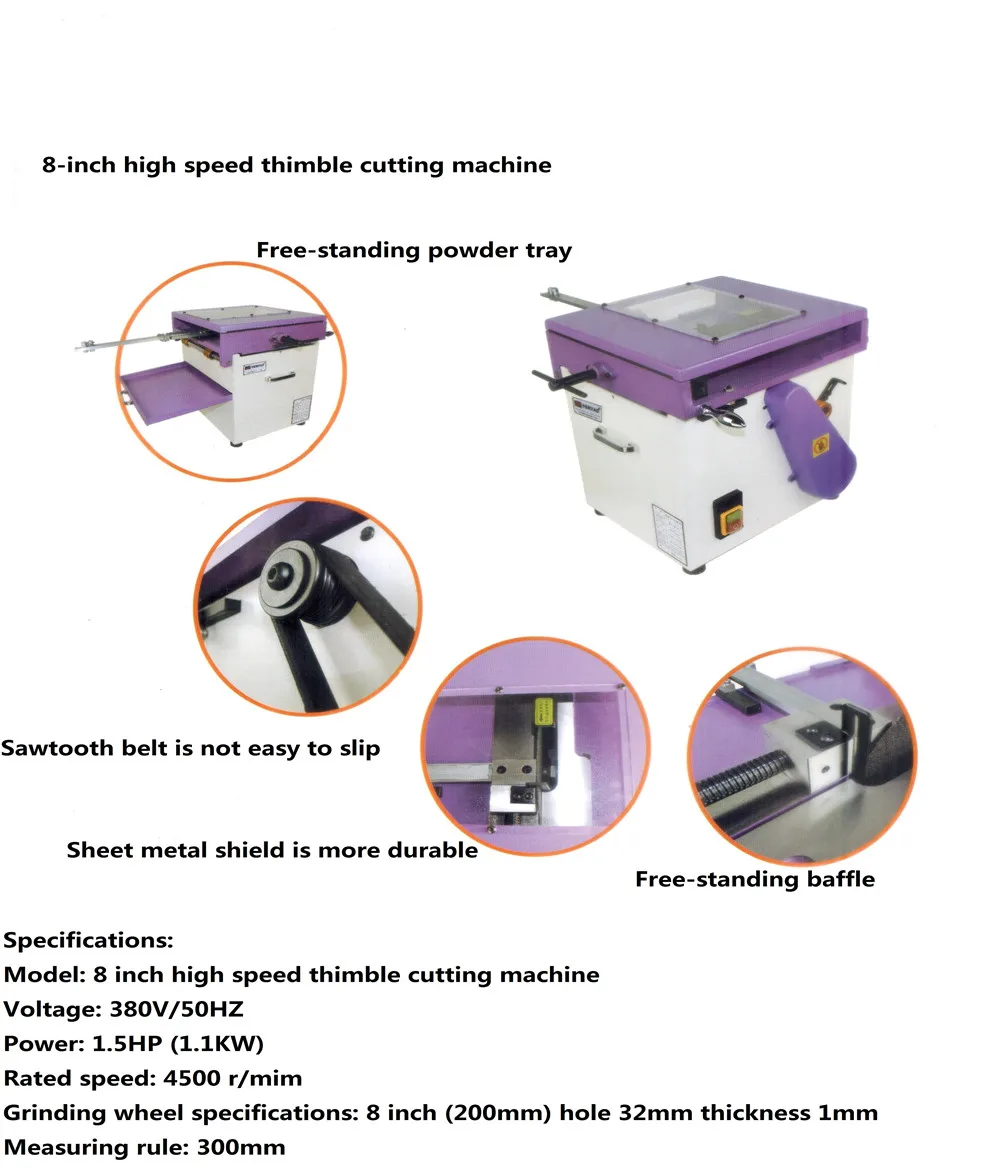 8-inch high speed thimble cutting machine

Free-standing powder tray

Sawtooth belt is not easy to slip

Sheet metal shield is more durable

Free-standing baffle

Specifications:
Model: 8 inch high speed thimble cutting machine
Voltage: 380V/50HZ
Power: 1.5HP (1.1KW)
Rated speed: 4500 r/mim
Grinding wheel specifications: 8 inch (200mm) hole 32mm thickness 1mm
Measuring rule: 300mm