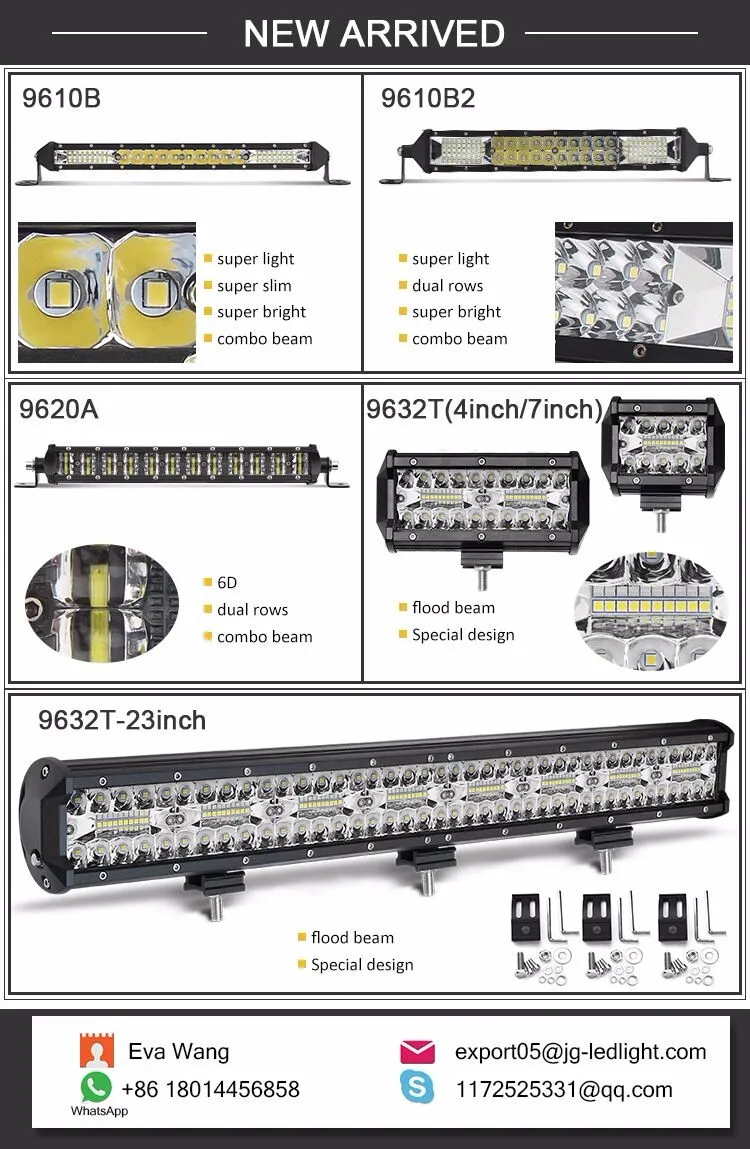 NEW ARRIVED

9610B

super light
super slim
super bright
combo beam

9610B2

super light
dual rows
super bright
combo beam

9620A

6D
dual rows
combo beam

9632T(4inch/7inch)

flood beam
Special design

9632T-23inch

flood beam
Special design

Eva Wang
+86 18014456858
WhatsApp

export05@jg-ledlight.com
1172525331@qq.com