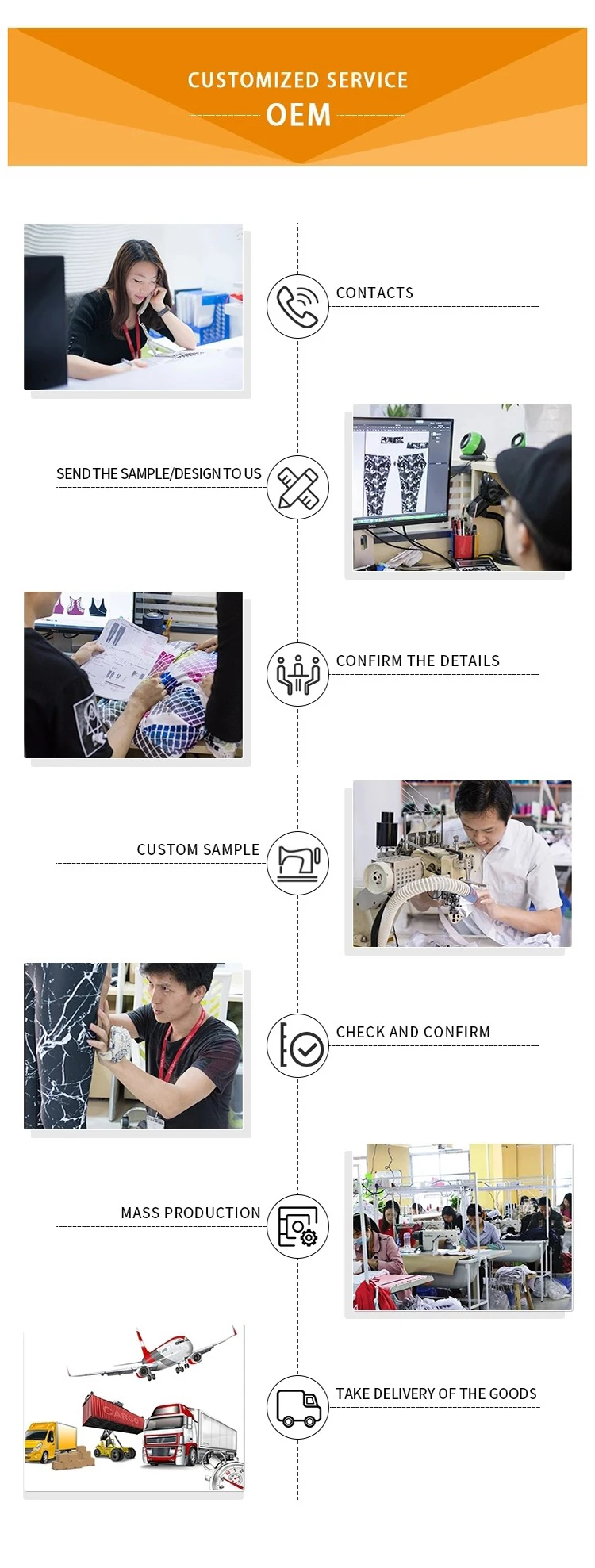 CUSTOMIZED SERVICE
OEM

CONTACTS

SEND THE SAMPLE/DESIGN TO US

CONFIRM THE DETAILS

CUSTOM SAMPLE

CHECK AND CONFIRM

MASS PRODUCTION

CARGO

TAKE DELIVERY OF THE GOODS