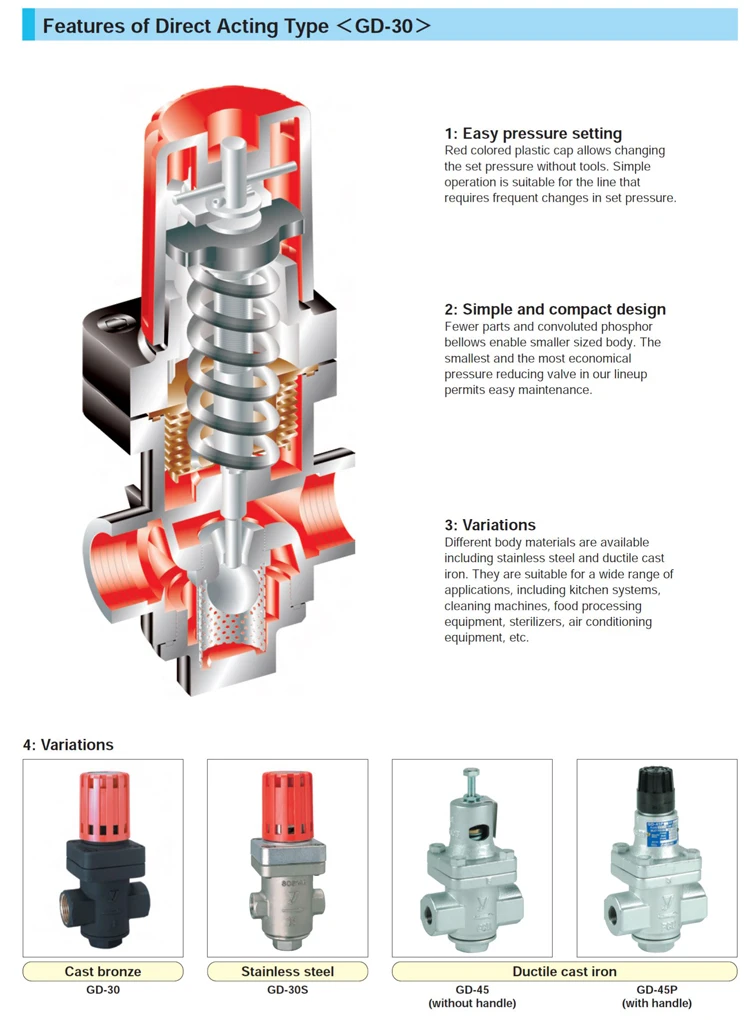 Features of Direct Acting Type <GD-30>

1: Easy pressure setting
Red colored plastic cap allows changing the set pressure without tools. Simple operation is suitable for the line that requires frequent changes in set pressure.

2: Simple and compact design
Fewer parts and convoluted phosphor bellows enable smaller sized body. The smallest and the most economical pressure reducing valve in our lineup permits easy maintenance.

3: Variations
Different body materials are available including stainless steel and ductile cast iron. They are suitable for a wide range of applications, including kitchen systems, cleaning machines, food processing equipment, sterilizers, air conditioning equipment, etc.

4: Variations

Cast bronze
GD-30

Stainless steel
GD-30S

Ductile cast iron
GD-45
(without handle)
GD-45P
(with handle)