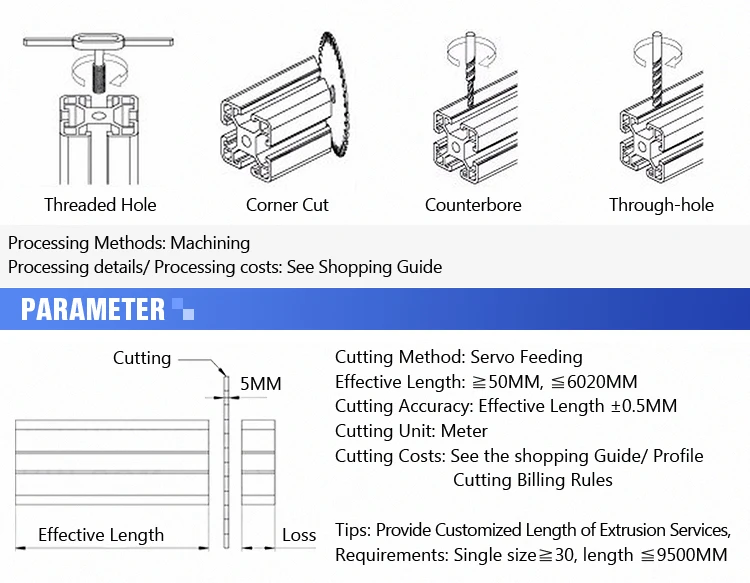 Threaded Hole
Corner Cut
Counterbore
Through-hole

Processing Methods: Machining
Processing details/ Processing costs: See Shopping Guide

PARAMETER

Cutting
5MM
Effective Length
Loss

Cutting Method: Servo Feeding
Effective Length: ≧50MM, ≦6020MM
Cutting Accuracy: Effective Length ±0.5MM
Cutting Unit: Meter
Cutting Costs: See the shopping Guide/ Profile Cutting Billing Rules

Tips: Provide Customized Length of Extrusion Services,
Requirements: Single size≧30, length ≦9500MM