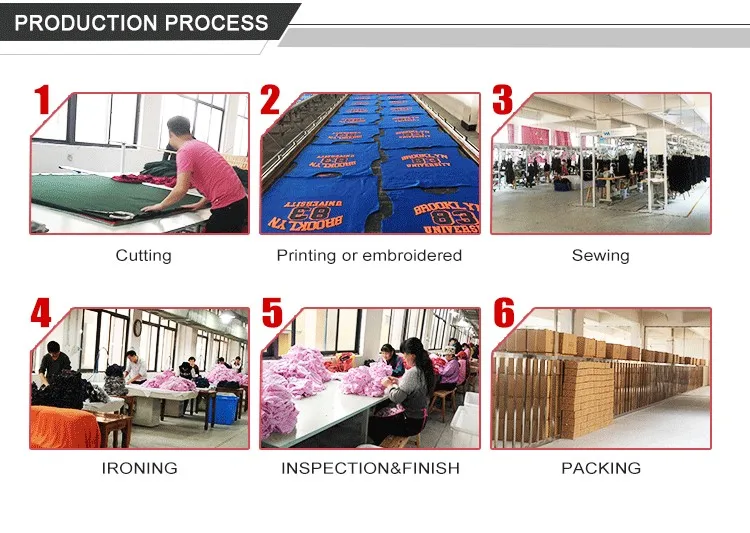 PRODUCTION PROCESS

1

Cutting

2

BROOKLYN 83 UNIVERSITY

Printing or embroidered

3

Sewing

4

IRONING

5

INSPECTION&FINISH

6

PACKING