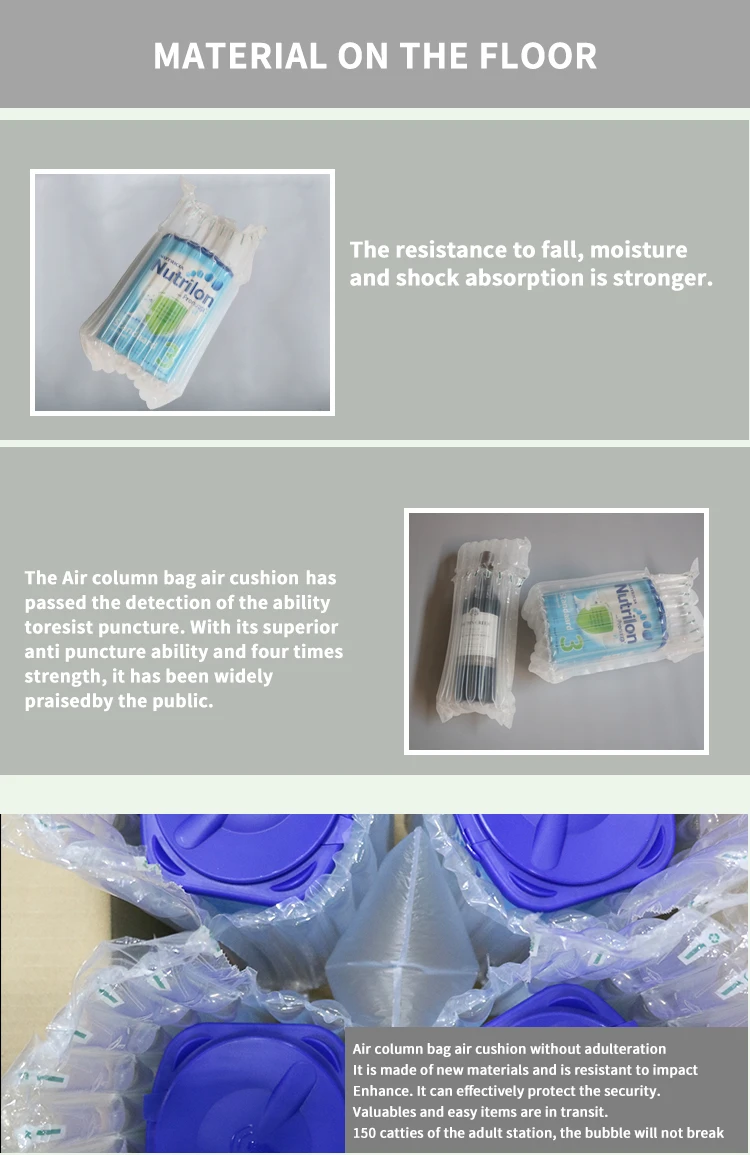 MATERIAL ON THE FLOOR

Nutrilon

The resistance to fall, moisture and shock absorption is stronger.

The Air column bag air cushion has passed the detection of the ability toresist puncture. With its superior anti puncture ability and four times strength, it has been widely praisedby the public.

Nutrilon
3

Air column bag air cushion without adulteration
It is made of new materials and is resistant to impact
Enhance. It can effectively protect the security.
Valuables and easy items are in transit.
150 catties of the adult station, the bubble will not break