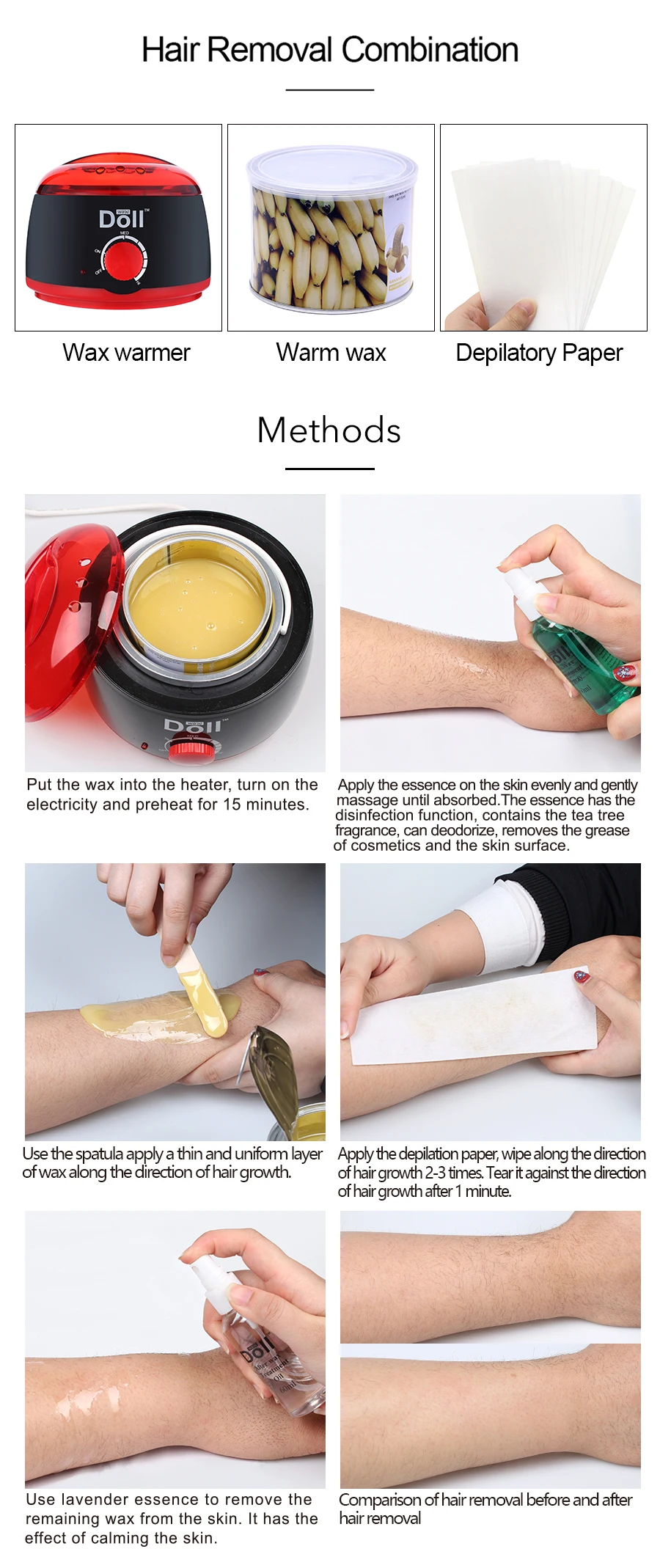 Hair Removal Combination

Doll

Wax warmer

Warm wax

Depilatory Paper

Methods

Doll

Put the wax into the heater, turn on the electricity and preheat for 15 minutes.

Apply the essence on the skin evenly and gently massage until absorbed.The essence has the disinfection function, contains the tea tree fragrance, can deodorize, removes the grease of cosmetics and the skin surface.

Use the spatula apply a thin and uniform layer of wax along the direction of hair growth.

Apply the depilation paper, wipe along the direction of hair growth 2-3 times. Tear it against the direction of hair growth after 1 minute.

Doll

Use lavender essence to remove the remaining wax from the skin. It has the effect of calming the skin.

Comparison of hair removal before and after hair removal