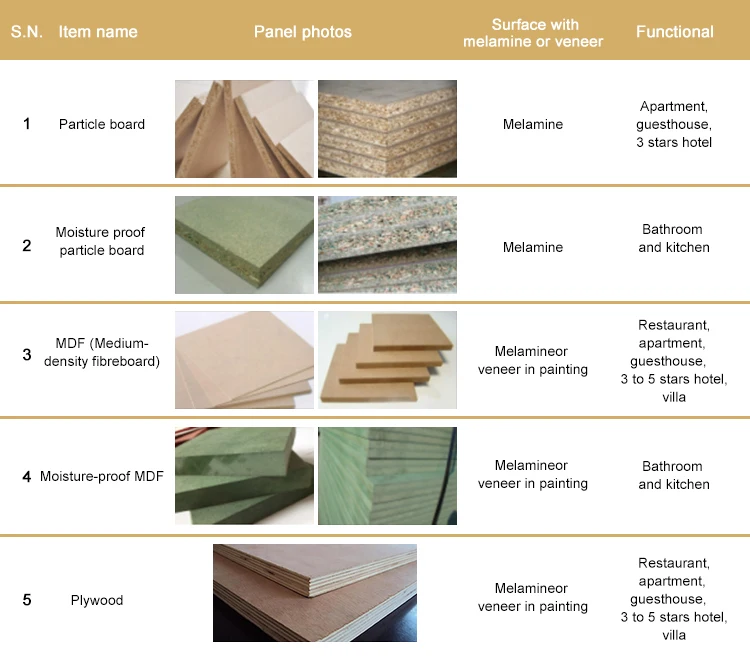 | S.N. | Item name | Panel photos | Surface with melamine or veneer | Functional |
|---|---|---|---|---|
| 1 | Particle board | | Melamine | Apartment, guesthouse, 3 stars hotel |
| 2 | Moisture proof particle board | | Melamine | Bathroom and kitchen |
| 3 | MDF (Medium-density fibreboard) | | Melamineor veneer in painting | Restaurant, apartment, guesthouse, 3 to 5 stars hotel, villa |
| 4 | Moisture-proof MDF | | Melamineor veneer in painting | Bathroom and kitchen |
| 5 | Plywood | | Melamineor veneer in painting | Restaurant, apartment, guesthouse, 3 to 5 stars hotel, villa |