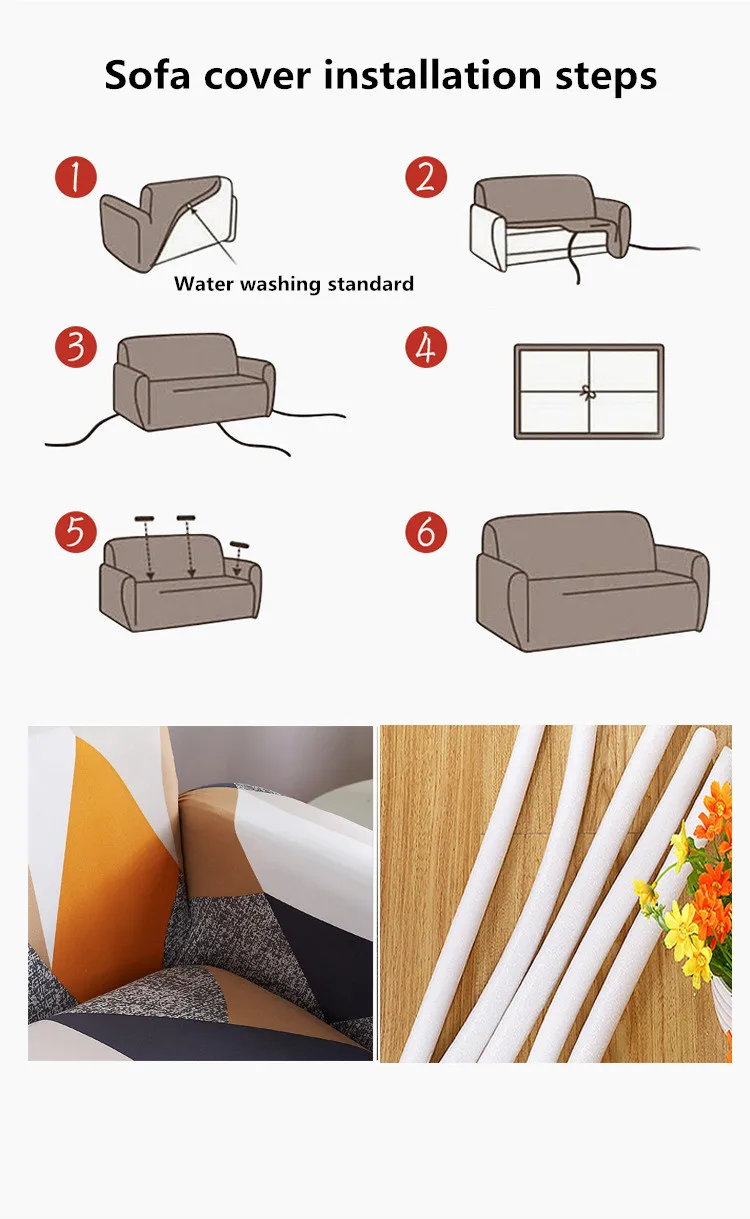 Sofa cover installation steps

1

Water washing standard

2

3

4

5

6