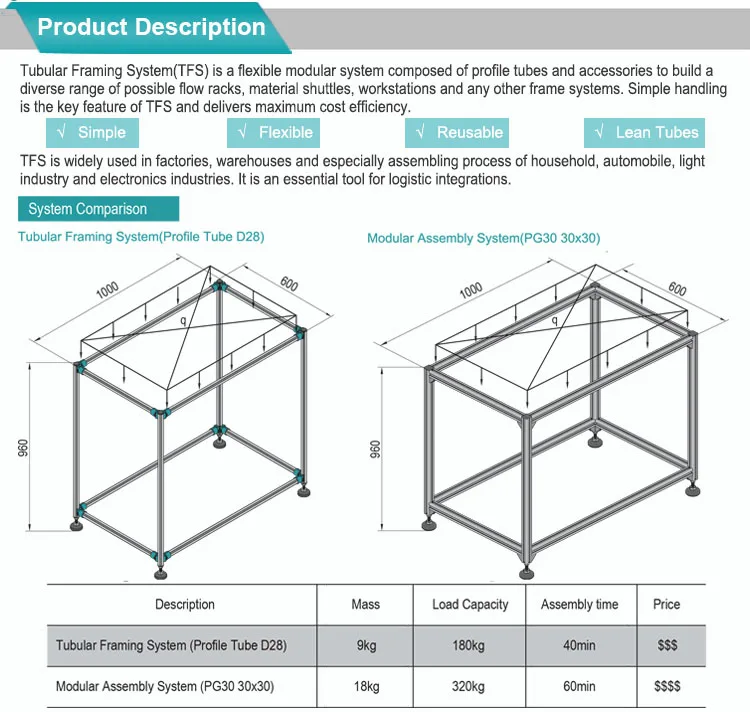 Product Description

Tubular Framing System(TFS) is a flexible modular system composed of profile tubes and accessories to build a diverse range of possible flow racks, material shuttles, workstations and any other frame systems. Simple handling is the key feature of TFS and delivers maximum cost efficiency.

√ Simple
√ Flexible
√ Reusable
√ Lean Tubes

TFS is widely used in factories, warehouses and especially assembling process of household, automobile, light industry and electronics industries. It is an essential tool for logistic integrations.

System Comparison

Tubular Framing System(Profile Tube D28)

1000
600
q
960

Modular Assembly System(PG30 30x30)

1000
600
q
960

| Description | Mass | Load Capacity | Assembly time | Price |
|---|---|---|---|---|
| Tubular Framing System (Profile Tube D28) | 9kg | 180kg | 40min | $$$ |
| Modular Assembly System (PG30 30x30) | 18kg | 320kg | 60min | $$$$ |