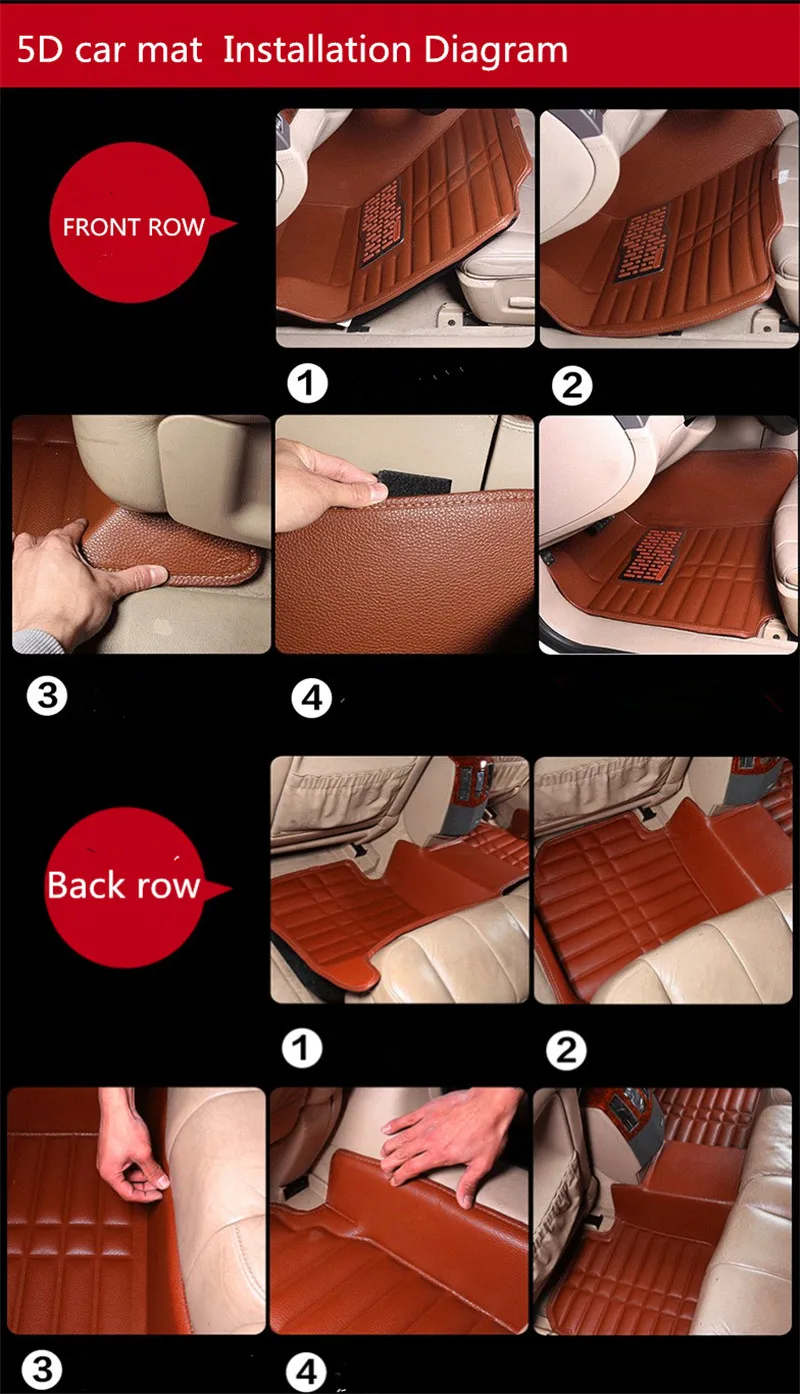 5D car mat Installation Diagram

FRONT ROW

1

2

3

4

Back row

1

2

3

4