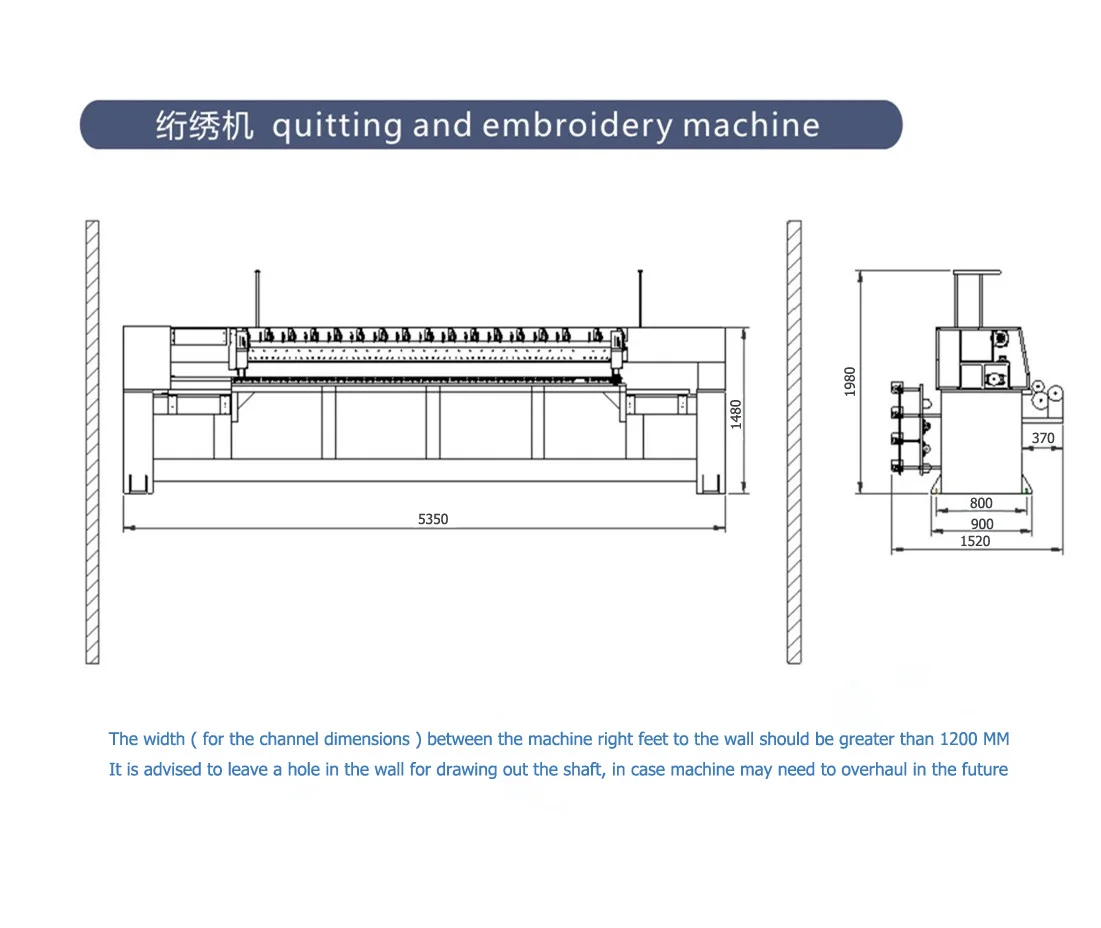 绗绣机 quitting and embroidery machine

1480

5350

1980

370

800

900

1520

The width ( for the channel dimensions ) between the machine right feet to the wall should be greater than 1200 MM
It is advised to leave a hole in the wall for drawing out the shaft, in case machine may need to overhaul in the future