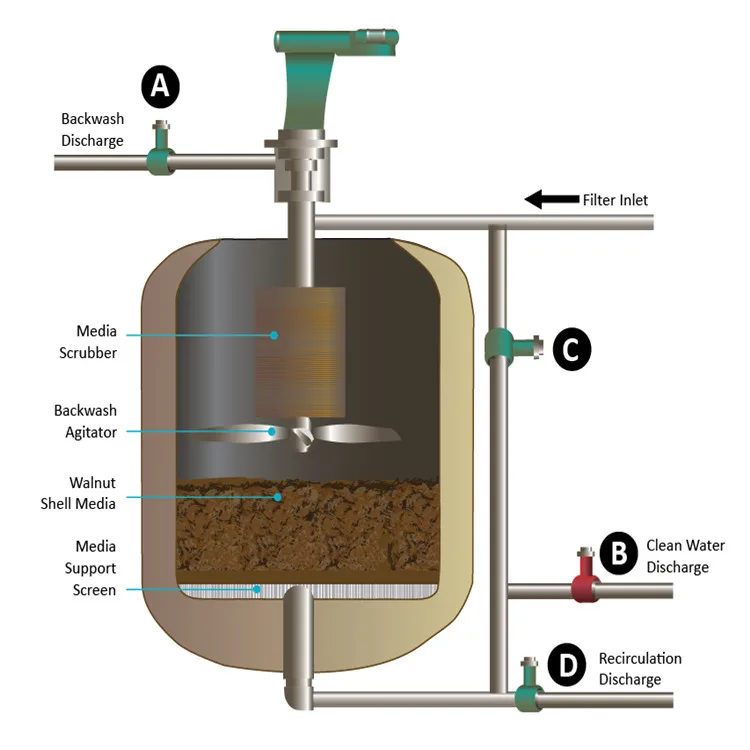 A

Backwash Discharge

Filter Inlet

Media Scrubber

C

Backwash Agitator

Walnut Shell Media

Media Support Screen

B

Clean Water Discharge

D

Recirculation Discharge