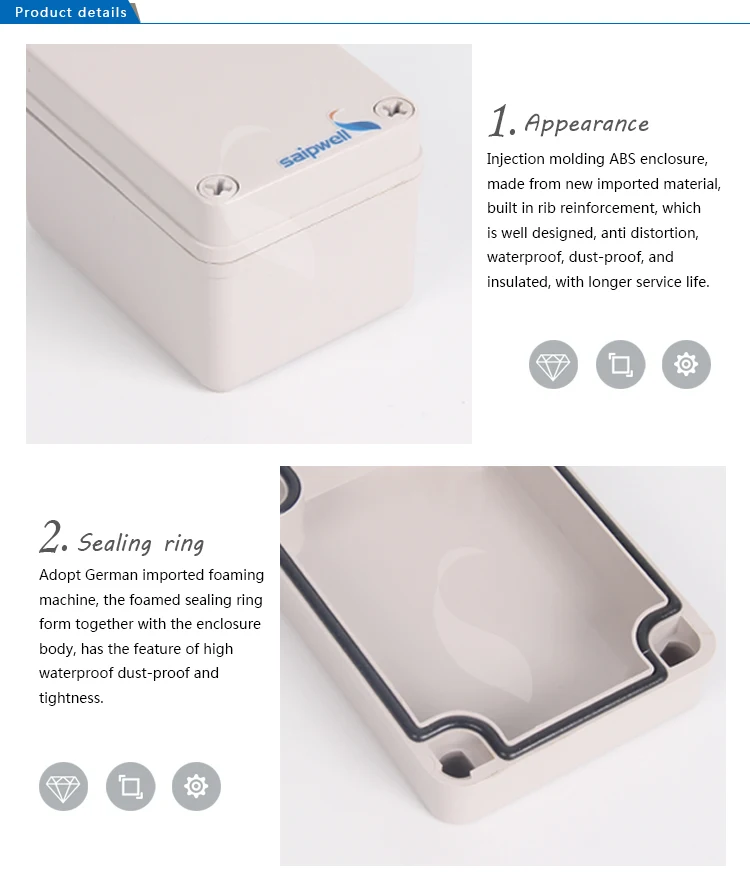 Product details

saipwell

1. Appearance

Injection molding ABS enclosure, made from new imported material, built in rib reinforcement, which is well designed, anti distortion, waterproof, dust-proof, and insulated, with longer service life.

2. Sealing ring

Adopt German imported foaming machine, the foamed sealing ring form together with the enclosure body, has the feature of high waterproof dust-proof and tightness.