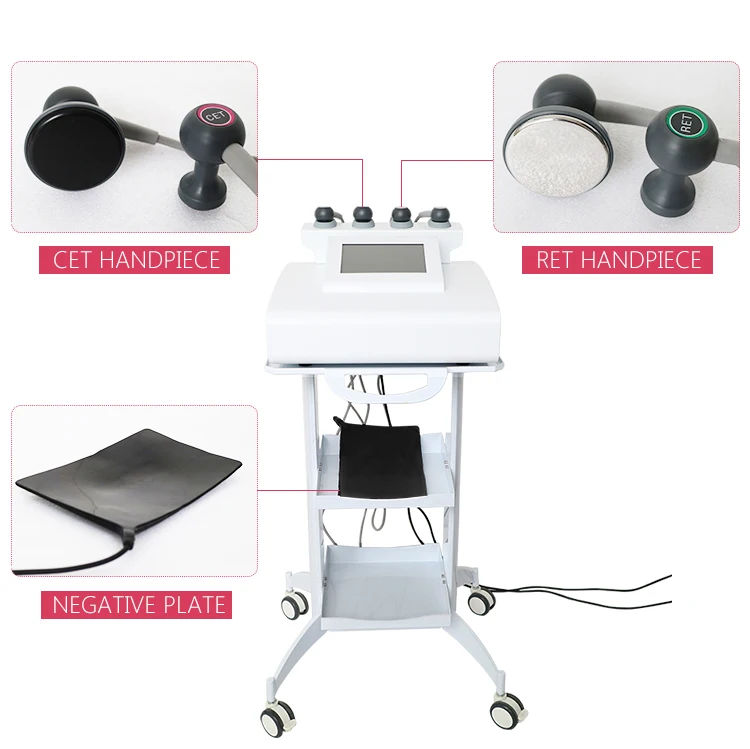 CET

CET HANDPIECE

RET

RET HANDPIECE

NEGATIVE PLATE