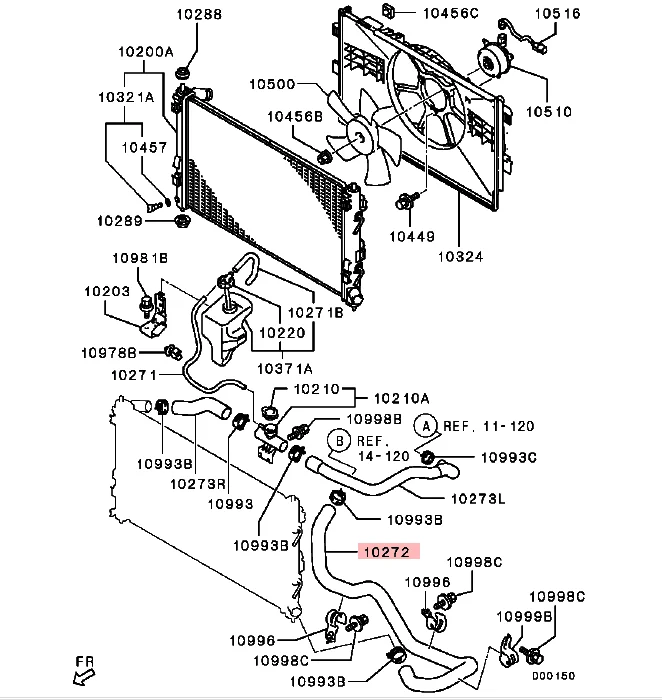 10288
10456C
10516
10200A
10321A
10500
10510
10456B
10457
10289
10449
10324
10981B
10203
10271B
10220
10978B
10371A
10271
10210
10210A
10998B
A REF. 11-120
B REF. 14-120
10993C
10993B
10273R
10993
10273L
10993B
10993B
10272
10998C
10996
10998C
10999B
10996
10998C
10993B
FR
D00150