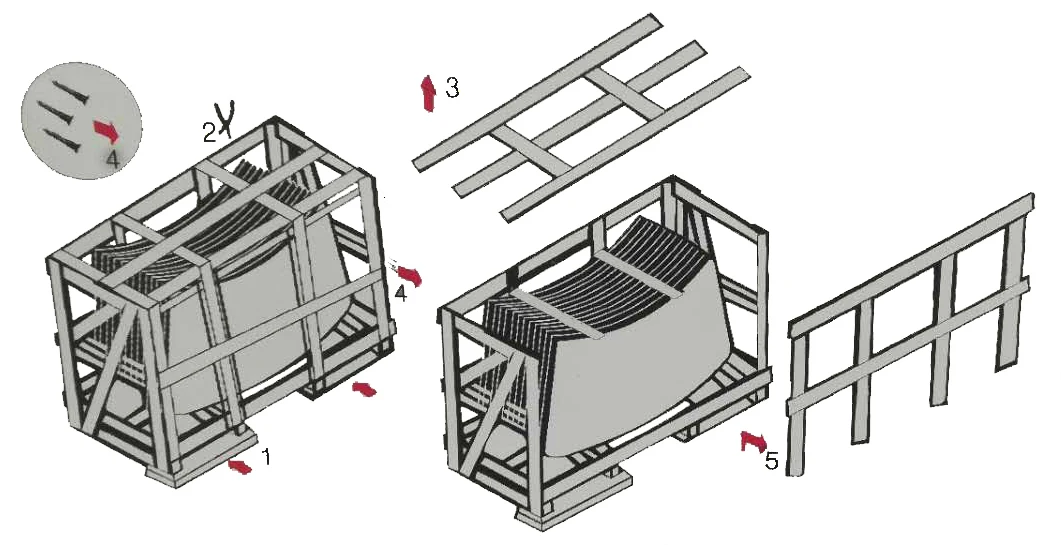 4
2
3
4
1
5