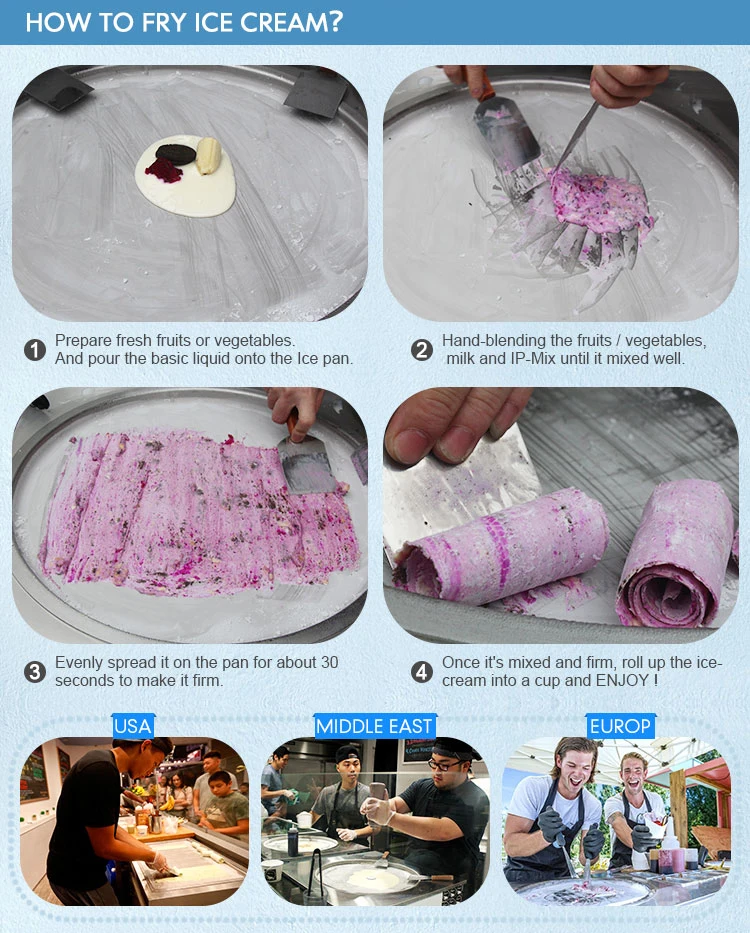 HOW TO FRY ICE CREAM?

1 Prepare fresh fruits or vegetables. And pour the basic liquid onto the Ice pan.

2 Hand-blending the fruits / vegetables, milk and IP-Mix until it mixed well.

3 Evenly spread it on the pan for about 30 seconds to make it firm.

4 Once it's mixed and firm, roll up the ice-cream into a cup and ENJOY !

USA

MIDDLE EAST

EUROP