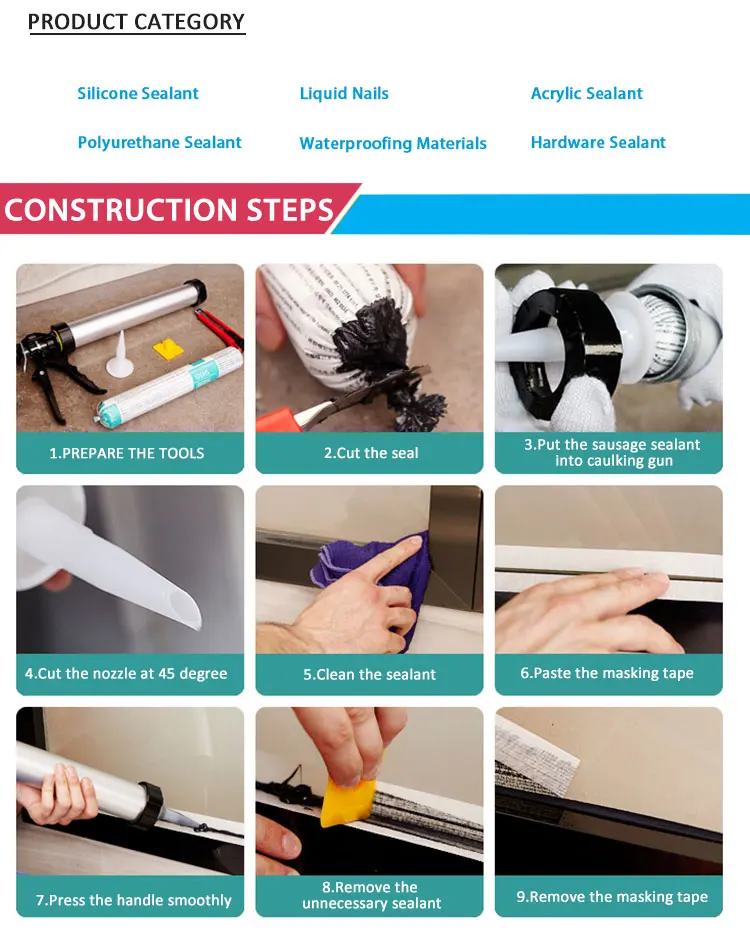 PRODUCT CATEGORY

Silicone Sealant

Liquid Nails

Acrylic Sealant

Polyurethane Sealant

Waterproofing Materials

Hardware Sealant

CONSTRUCTION STEPS

1.PREPARE THE TOOLS

2.Cut the seal

3.Put the sausage sealant into caulking gun

4.Cut the nozzle at 45 degree

5.Clean the sealant

6.Paste the masking tape

7.Press the handle smoothly

8.Remove the unnecessary sealant

9.Remove the masking tape