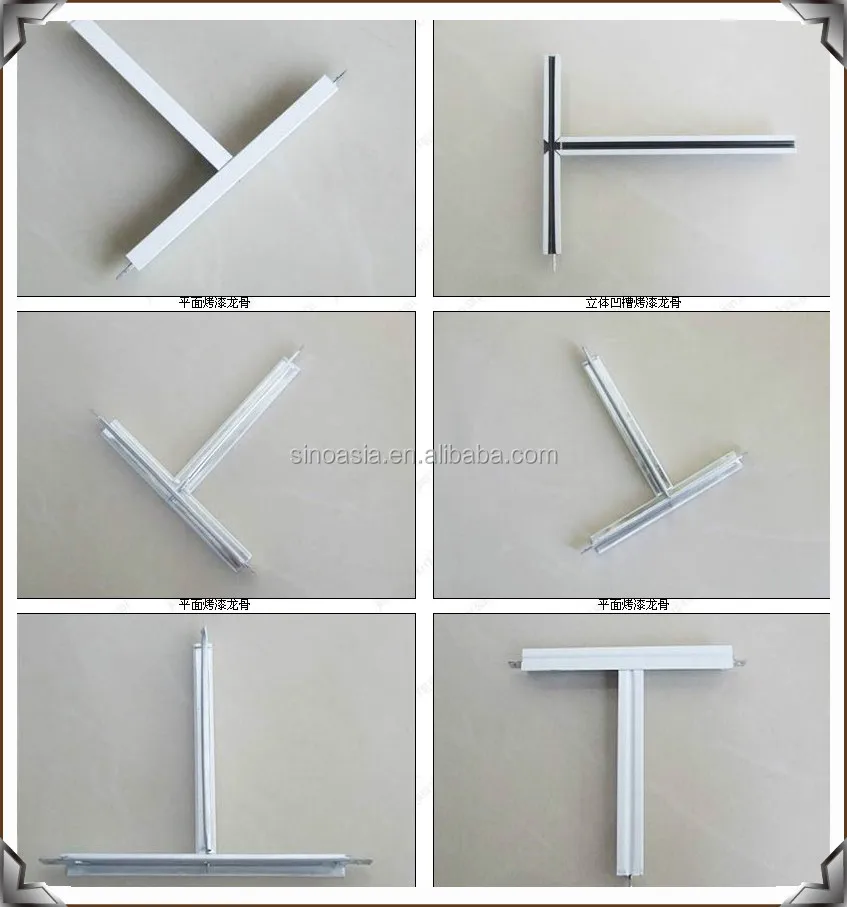 平面烤漆龙骨

立体凹槽烤漆龙骨

sinoasia.en.alibaba.com

平面烤漆龙骨

平面烤漆龙骨