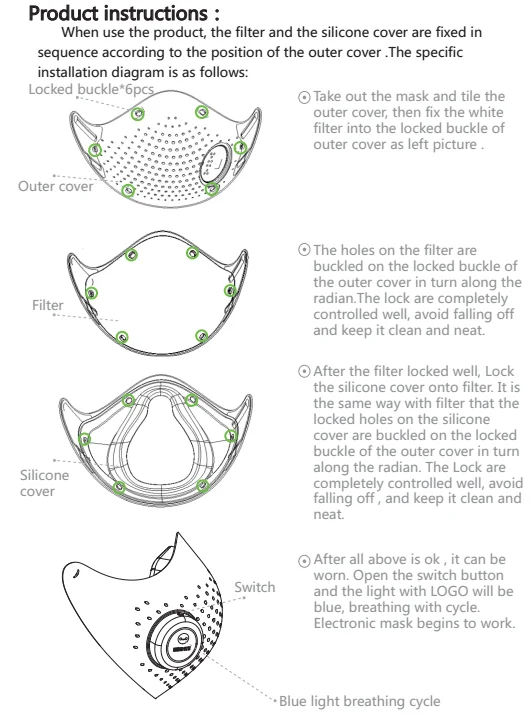 Product instructions :

When use the product, the filter and the silicone cover are fixed in sequence according to the position of the outer cover .The specific installation diagram is as follows:

Locked buckle*6pcs

Outer cover

⊙ Take out the mask and tile the outer cover, then fix the white filter into the locked buckle of outer cover as left picture .

Filter

⊙ The holes on the filter are buckled on the locked buckle of the outer cover in turn along the radian.The lock are completely controlled well, avoid falling off and keep it clean and neat.

Silicone cover

⊙ After the filter locked well, Lock the silicone cover onto filter. It is the same way with filter that the locked holes on the silicone cover are buckled on the locked buckle of the outer cover in turn along the radian. The Lock are completely controlled well, avoid falling off , and keep it clean and neat.

Switch

⊙ After all above is ok , it can be worn. Open the switch button and the light with LOGO will be blue, breathing with cycle. Electronic mask begins to work.

Blue light breathing cycle