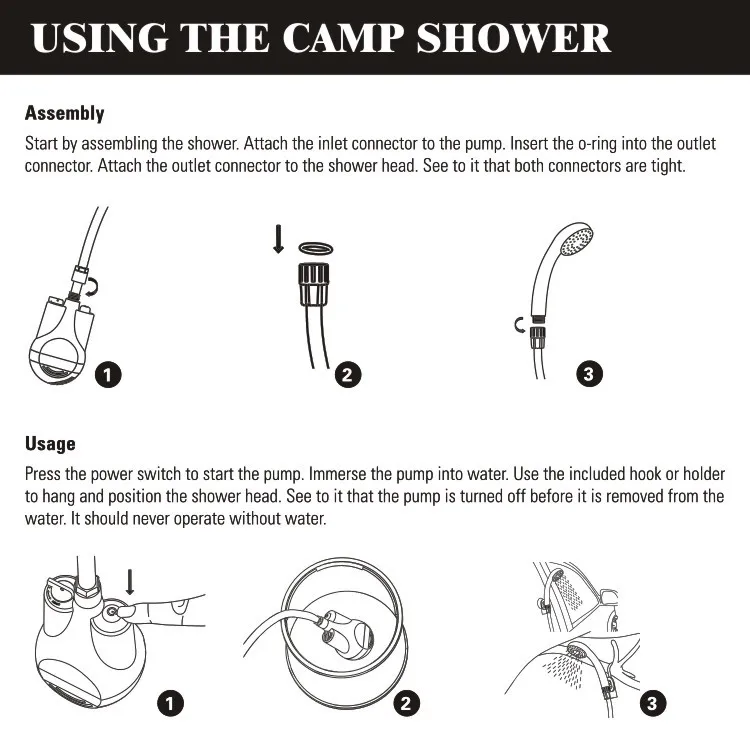 USING THE CAMP SHOWER

Assembly

Start by assembling the shower. Attach the inlet connector to the pump. Insert the o-ring into the outlet connector. Attach the outlet connector to the shower head. See to it that both connectors are tight.

1

2

3

Usage

Press the power switch to start the pump. Immerse the pump into water. Use the included hook or holder to hang and position the shower head. See to it that the pump is turned off before it is removed from the water. It should never operate without water.

1

2

3