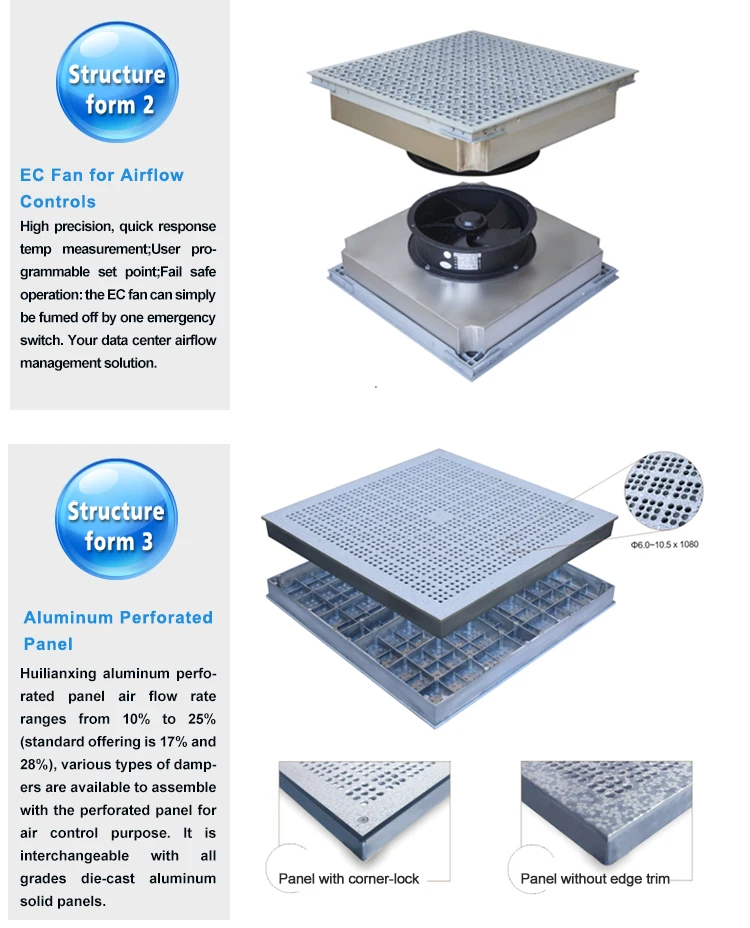 Structure form 2

EC Fan for Airflow Controls

High precision, quick response temp measurement;User programmable set point;Fail safe operation: the EC fan can simply be fumed off by one emergency switch. Your data center airflow management solution.

Structure form 3

Aluminum Perforated Panel

Huilianxing aluminum perforated panel air flow rate ranges from 10% to 25% (standard offering is 17% and 28%), various types of dampers are available to assemble with the perforated panel for air control purpose. It is interchangeable with all grades die-cast aluminum solid panels.

Φ6.0~10.5 x 1080

Panel with corner-lock

Panel without edge trim