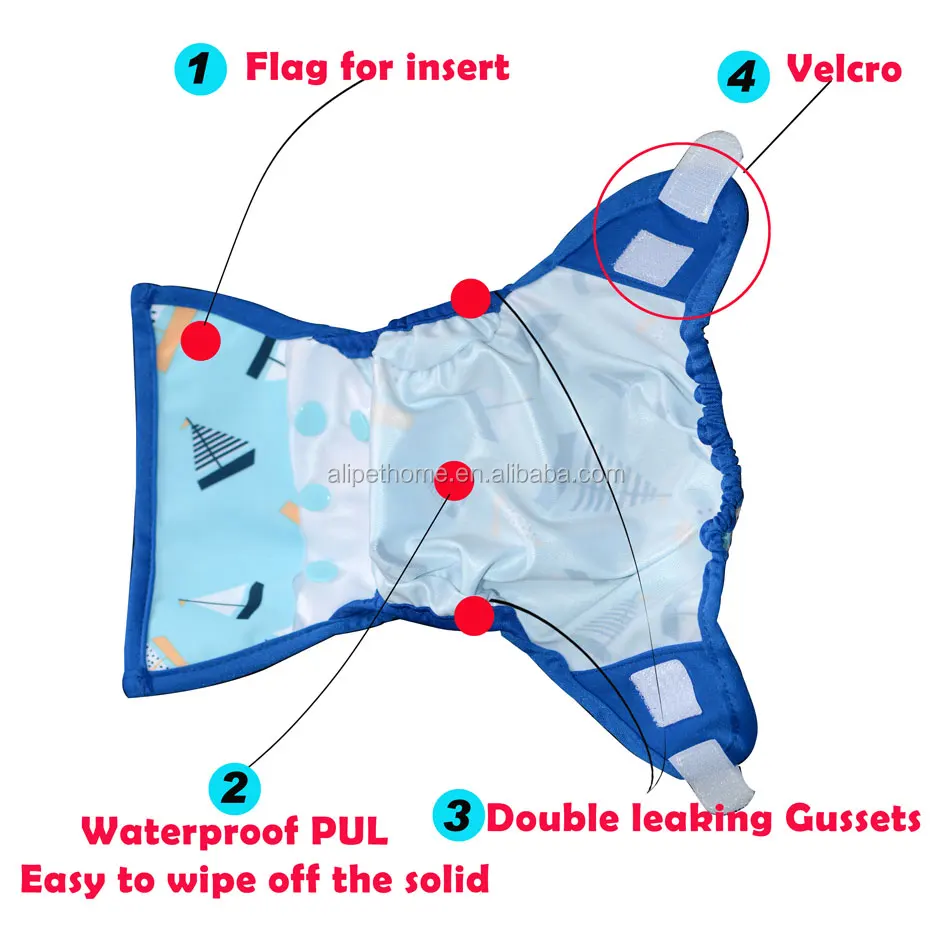 1 Flag for insert

4 Velcro

alipethome.en.alibaba.com

2
Waterproof PUL
Easy to wipe off the solid

3 Double leaking Gussets