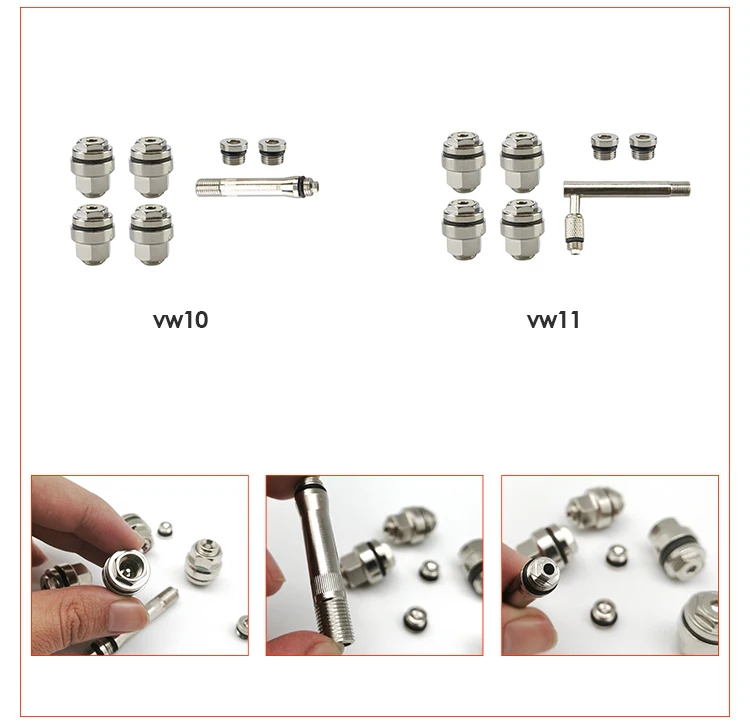 vw10

vw11