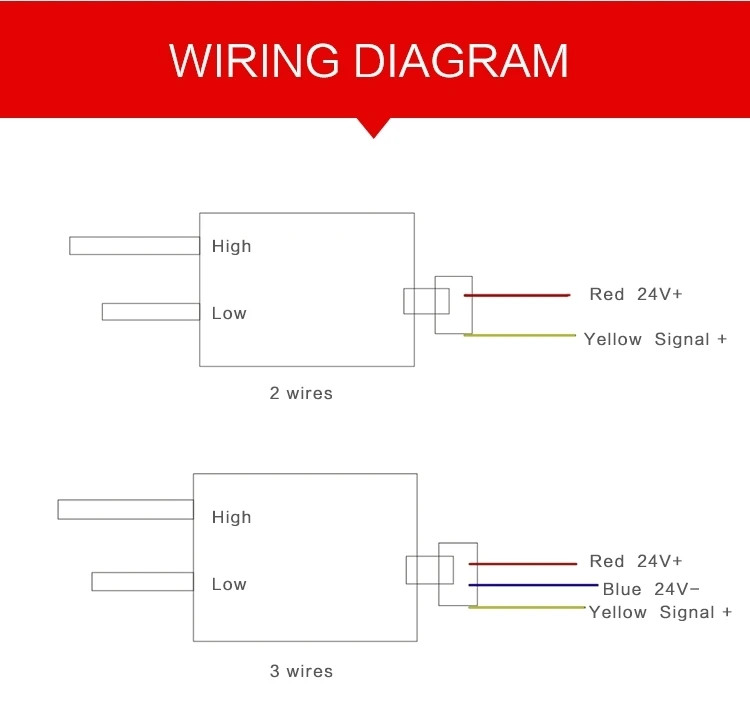 WIRING DIAGRAM

High

Low

Red 24V+

Yellow Signal +

2 wires

High

Low

Red 24V+

Blue 24V−

Yellow Signal +

3 wires