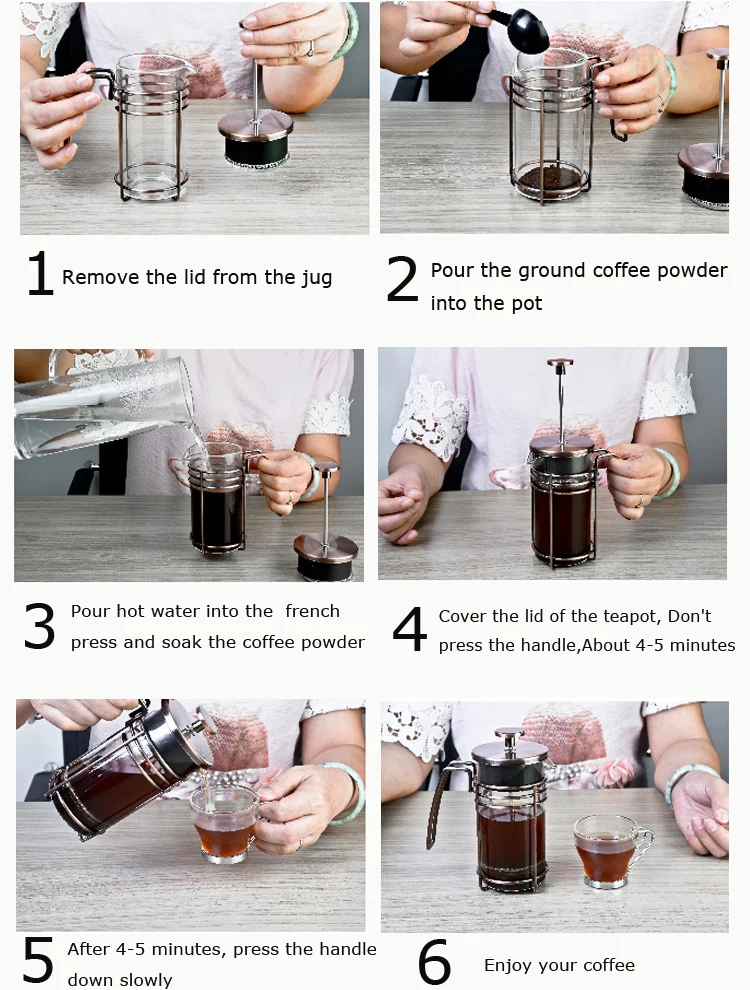 1 Remove the lid from the jug

2 Pour the ground coffee powder into the pot

3 Pour hot water into the french press and soak the coffee powder

4 Cover the lid of the teapot, Don't press the handle,About 4-5 minutes

5 After 4-5 minutes, press the handle down slowly

6 Enjoy your coffee