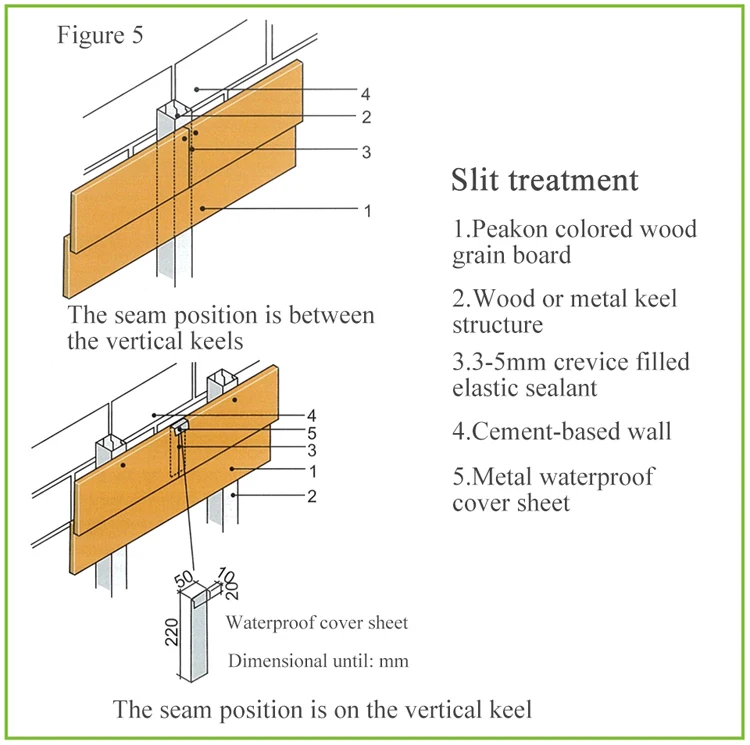 Figure 5

4
2
3
1

The seam position is between the vertical keels

4
5
3
1
2

50
10
20
220

Waterproof cover sheet

Dimensional until: mm

The seam position is on the vertical keel

Slit treatment

1.Peakon colored wood grain board

2.Wood or metal keel structure

3.3-5mm crevice filled elastic sealant

4.Cement-based wall

5.Metal waterproof cover sheet