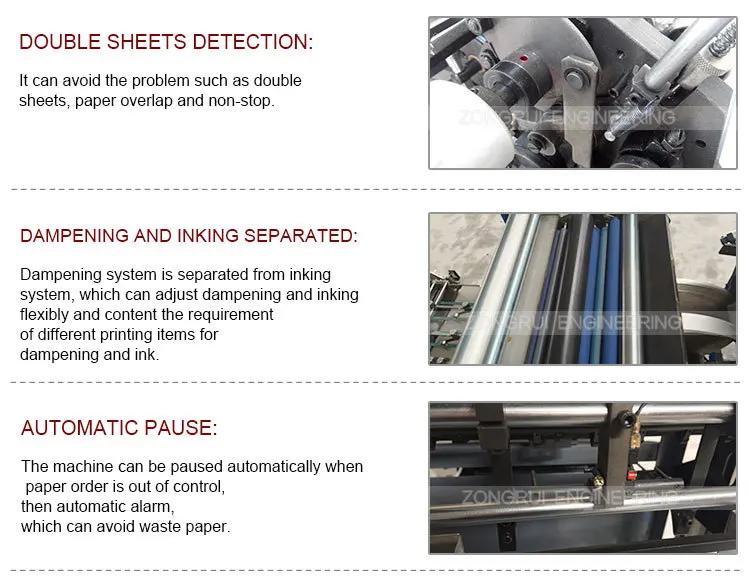 DOUBLE SHEETS DETECTION:

It can avoid the problem such as double sheets, paper overlap and non-stop.

ZONGRUI ENGINEERING

DAMPENING AND INKING SEPARATED:

Dampening system is separated from inking system, which can adjust dampening and inking flexibly and content the requirement of different printing items for dampening and ink.

ZONGRUI ENGINEERING

AUTOMATIC PAUSE:

The machine can be paused automatically when paper order is out of control, then automatic alarm, which can avoid waste paper.

ZONGRUI ENGINEERING