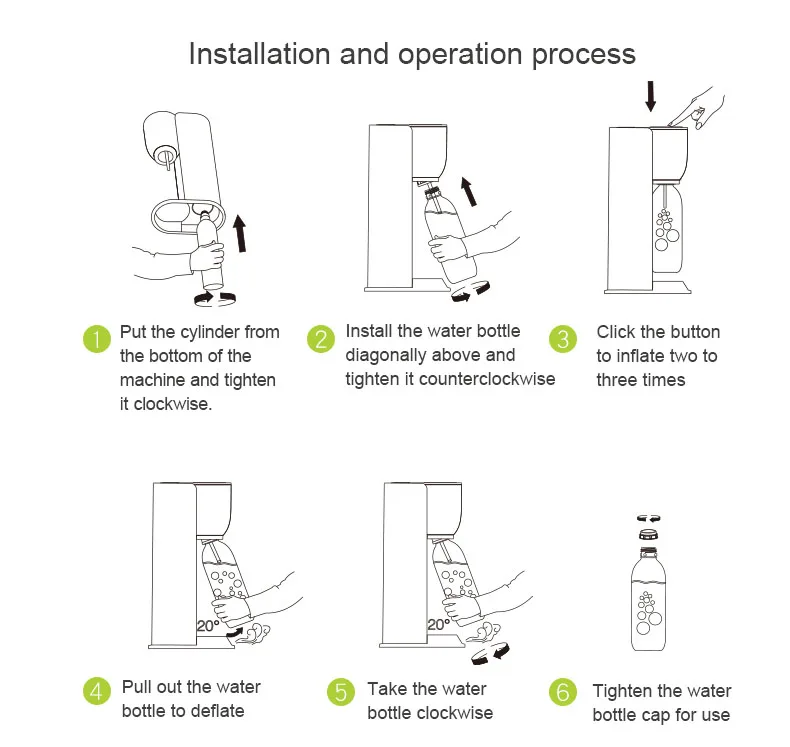 Installation and operation process

1 Put the cylinder from the bottom of the machine and tighten it clockwise.

2 Install the water bottle diagonally above and tighten it counterclockwise

3 Click the button to inflate two to three times

20°

20°

4 Pull out the water bottle to deflate

5 Take the water bottle clockwise

6 Tighten the water bottle cap for use