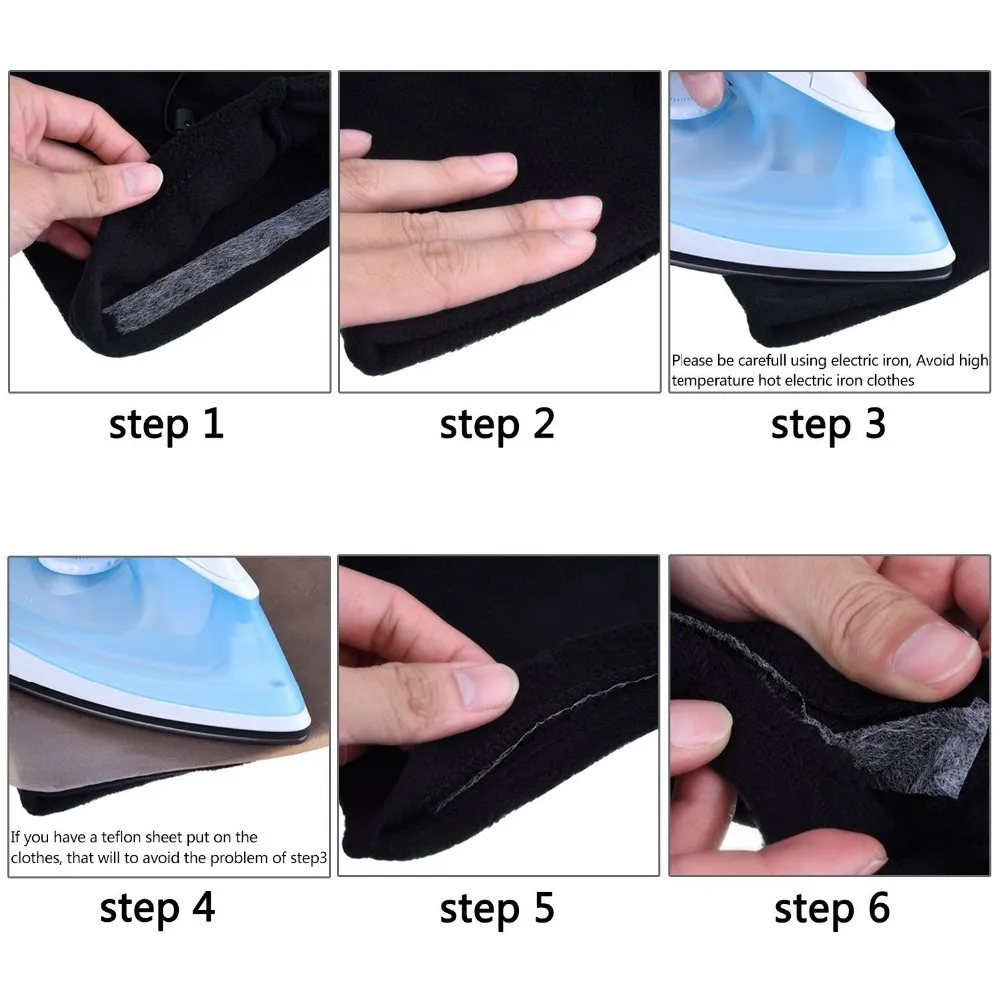 step 1

step 2

Please be carefull using electric iron, Avoid high temperature hot electric iron clothes

step 3

If you have a teflon sheet put on the clothes, that will to avoid the problem of step3

step 4

step 5

step 6