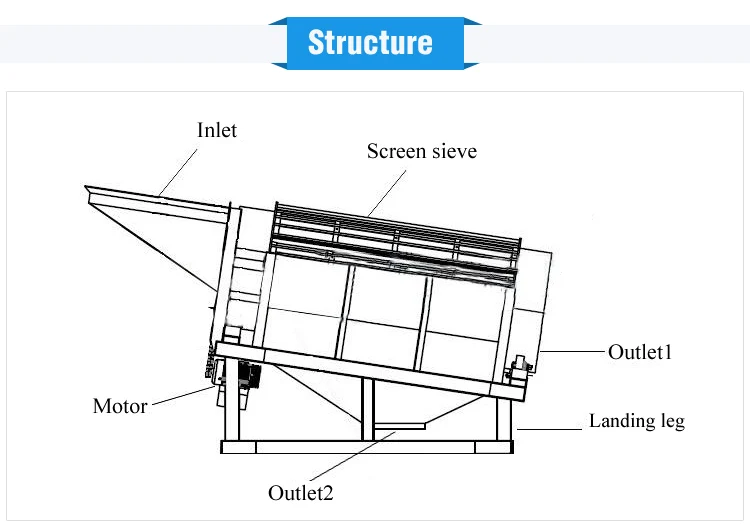 Structure

Inlet

Screen sieve

Outlet1

Motor

Landing leg

Outlet2