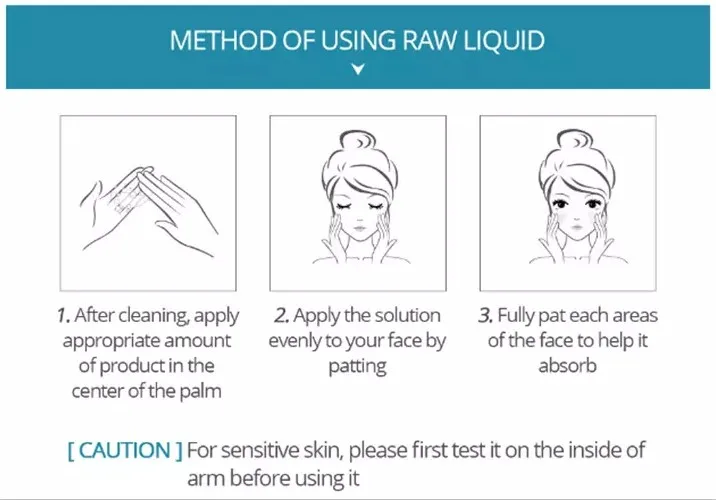 METHOD OF USING RAW LIQUID

1. After cleaning, apply appropriate amount of product in the center of the palm

2. Apply the solution evenly to your face by patting

3. Fully pat each areas of the face to help it absorb

[ CAUTION ] For sensitive skin, please first test it on the inside of arm before using it