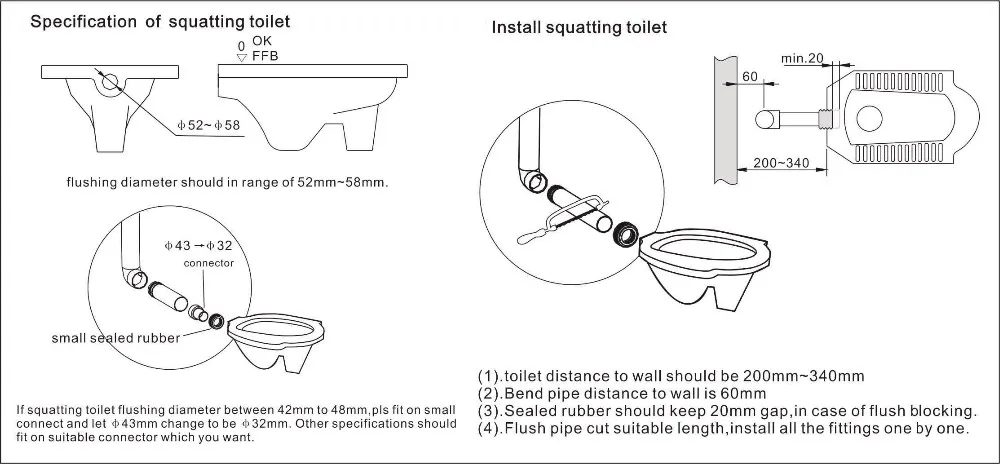 Specification of squatting toilet

0 OK
▽ FFB

ϕ52~ϕ58

flushing diameter should in range of 52mm~58mm.

ϕ43 → ϕ32
connector

small sealed rubber

If squatting toilet flushing diameter between 42mm to 48mm,pls fit on small connect and let ϕ43mm change to be ϕ32mm. Other specifications should fit on suitable connector which you want.

Install squatting toilet

min.20
60
200~340

(1).toilet distance to wall should be 200mm~340mm
(2).Bend pipe distance to wall is 60mm
(3).Sealed rubber should keep 20mm gap,in case of flush blocking.
(4).Flush pipe cut suitable length,install all the fittings one by one.