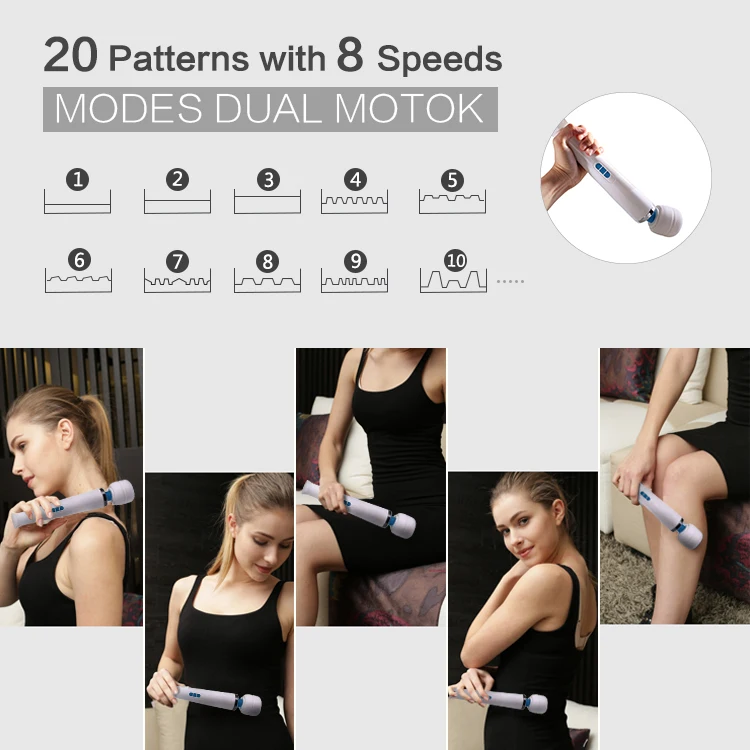 20 Patterns with 8 Speeds
MODES DUAL MOTOK

1 2 3 4 5

6 7 8 9 10 .....