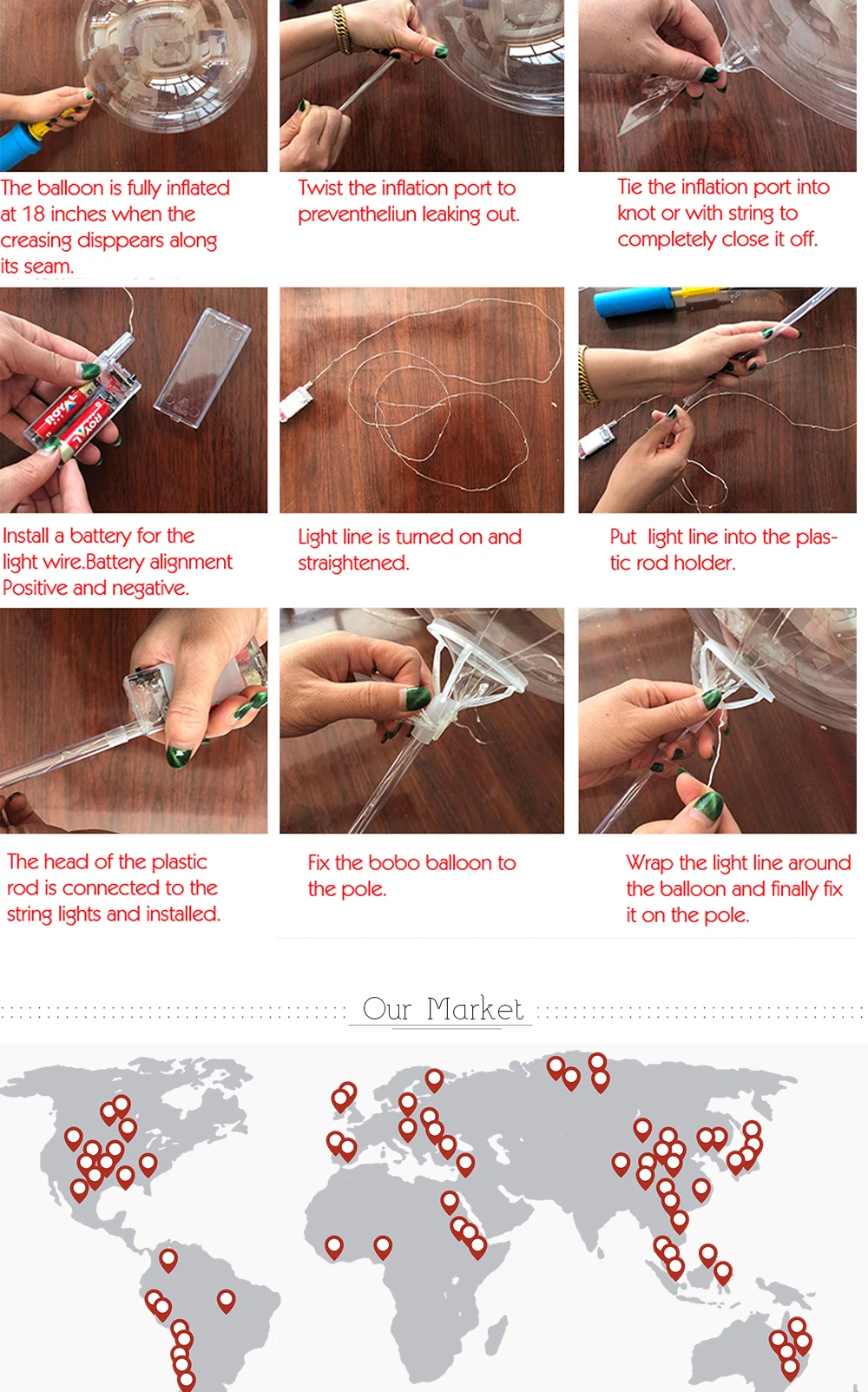 The balloon is fully inflated at 18 inches when the creasing disppears along its seam.

Twist the inflation port to preventheliun leaking out.

Tie the inflation port into knot or with string to completely close it off.

ROYAL

ROYAL

Install a battery for the light wire.Battery alignment Positive and negative.

Light line is turned on and straightened.

Put light line into the plastic rod holder.

The head of the plastic rod is connected to the string lights and installed.

Fix the bobo balloon to the pole.

Wrap the light line around the balloon and finally fix it on the pole.

Our Market