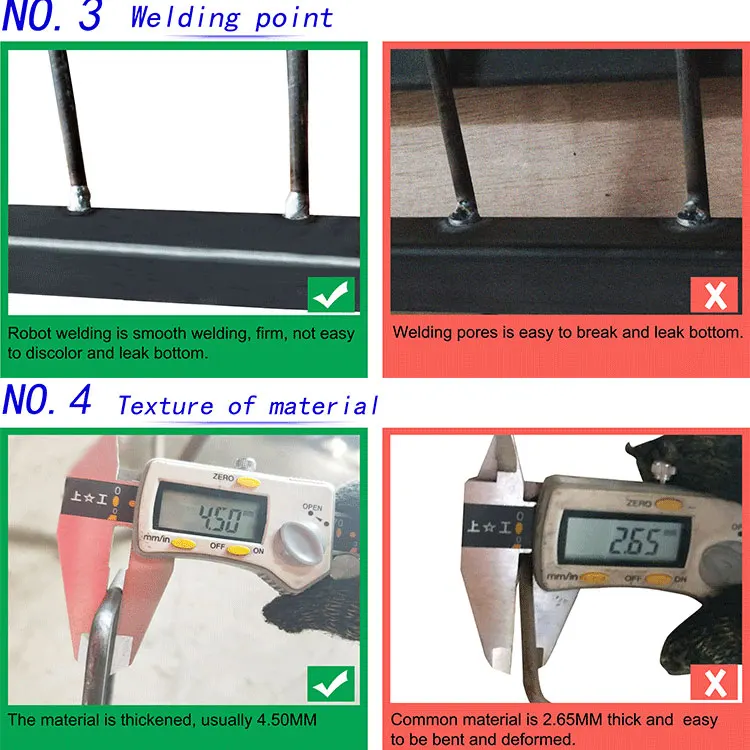 NO. 3 Welding point

Robot welding is smooth welding, firm, not easy to discolor and leak bottom.

Welding pores is easy to break and leak bottom.

NO. 4 Texture of material

上☆工

ZERO

4.50 mm

OPEN

mm/in OFF ON

The material is thickened, usually 4.50MM

上☆工

ZERO

2.65 mm

mm/in OFF ON

Common material is 2.65MM thick and easy to be bent and deformed.