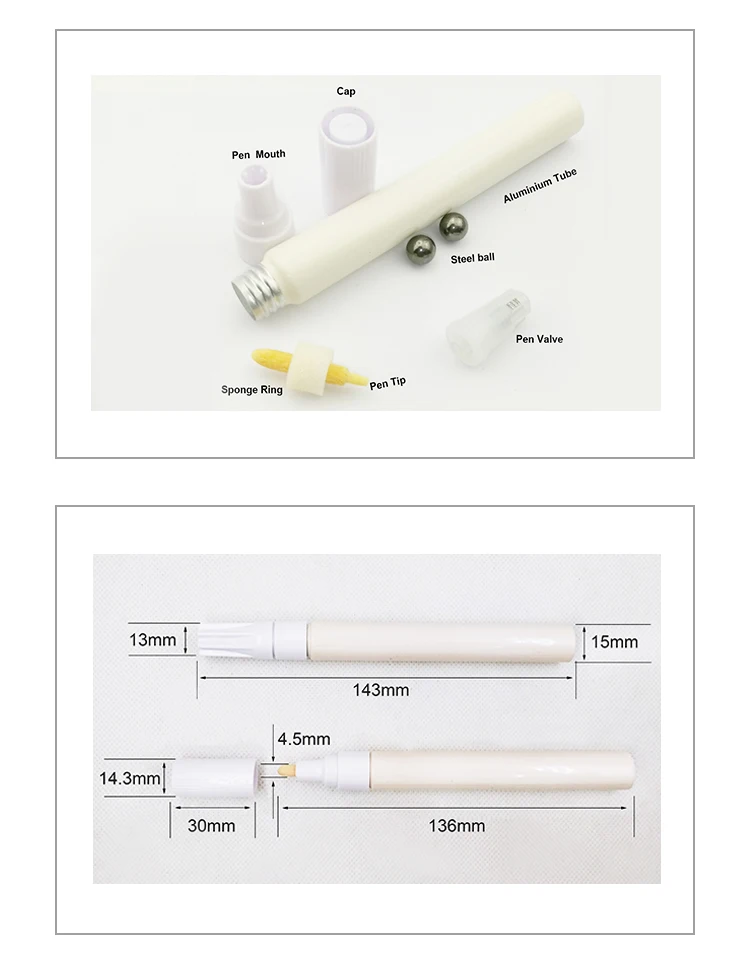 Cap
Pen Mouth
Aluminium Tube
Steel ball
Pen Valve
Sponge Ring
Pen Tip

13mm
15mm
143mm
4.5mm
14.3mm
30mm
136mm