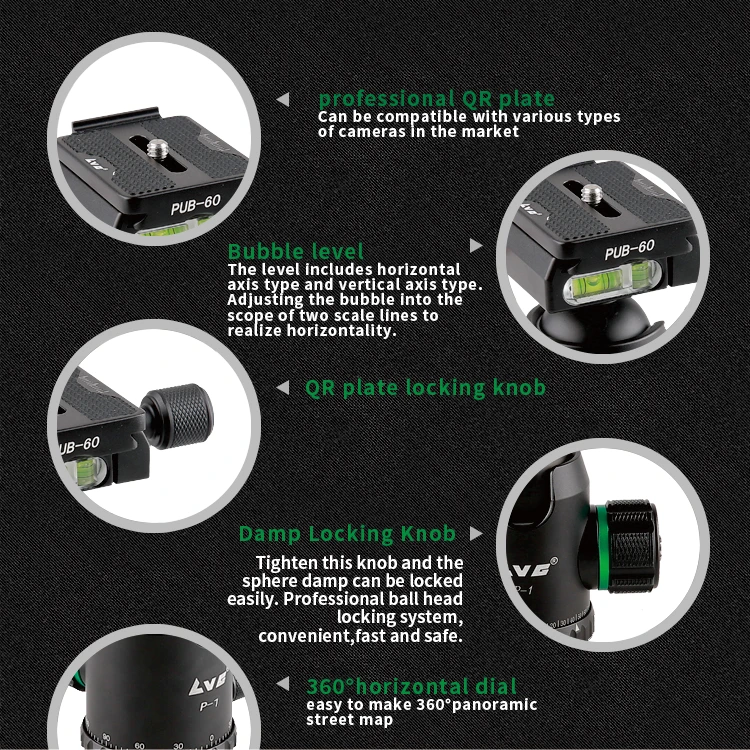 professional QR plate
Can be compatible with various types of cameras in the market

PUB-60

Bubble level
The level includes horizontal axis type and vertical axis type. Adjusting the bubble into the scope of two scale lines to realize horizontality.

PUB-60

QR plate locking knob

UB-60

Damp Locking Knob
Tighten this knob and the sphere damp can be locked easily. Professional ball head locking system, convenient,fast and safe.

LVG®
P-1

360°horizontal dial
easy to make 360°panoramic street map

LVG
P-1
90 60 30 0