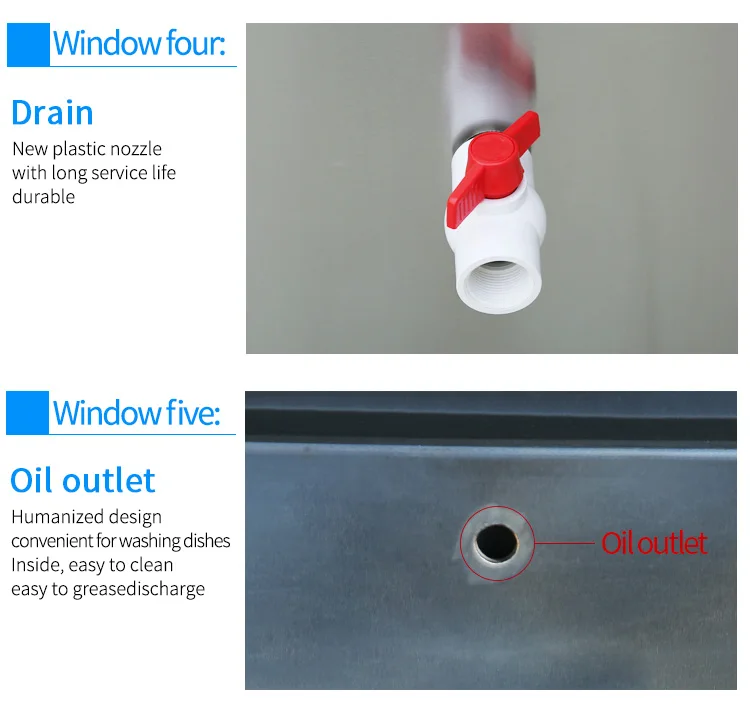 Window four:

Drain

New plastic nozzle
with long service life
durable

Window five:

Oil outlet

Humanized design
convenient for washing dishes
Inside, easy to clean
easy to greasedischarge

Oil outlet