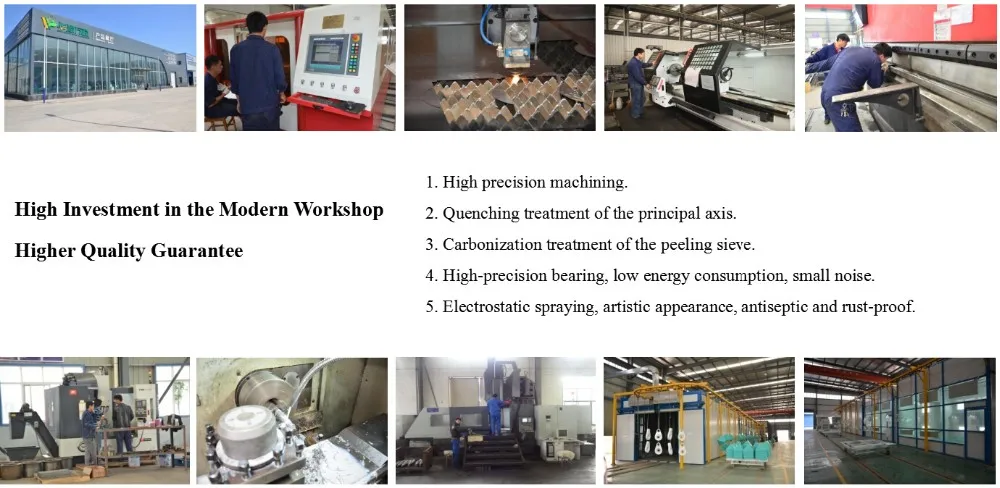 High Investment in the Modern Workshop

Higher Quality Guarantee

1. High precision machining.

2. Quenching treatment of the principal axis.

3. Carbonization treatment of the peeling sieve.

4. High-precision bearing, low energy consumption, small noise.

5. Electrostatic spraying, artistic appearance, antiseptic and rust-proof.