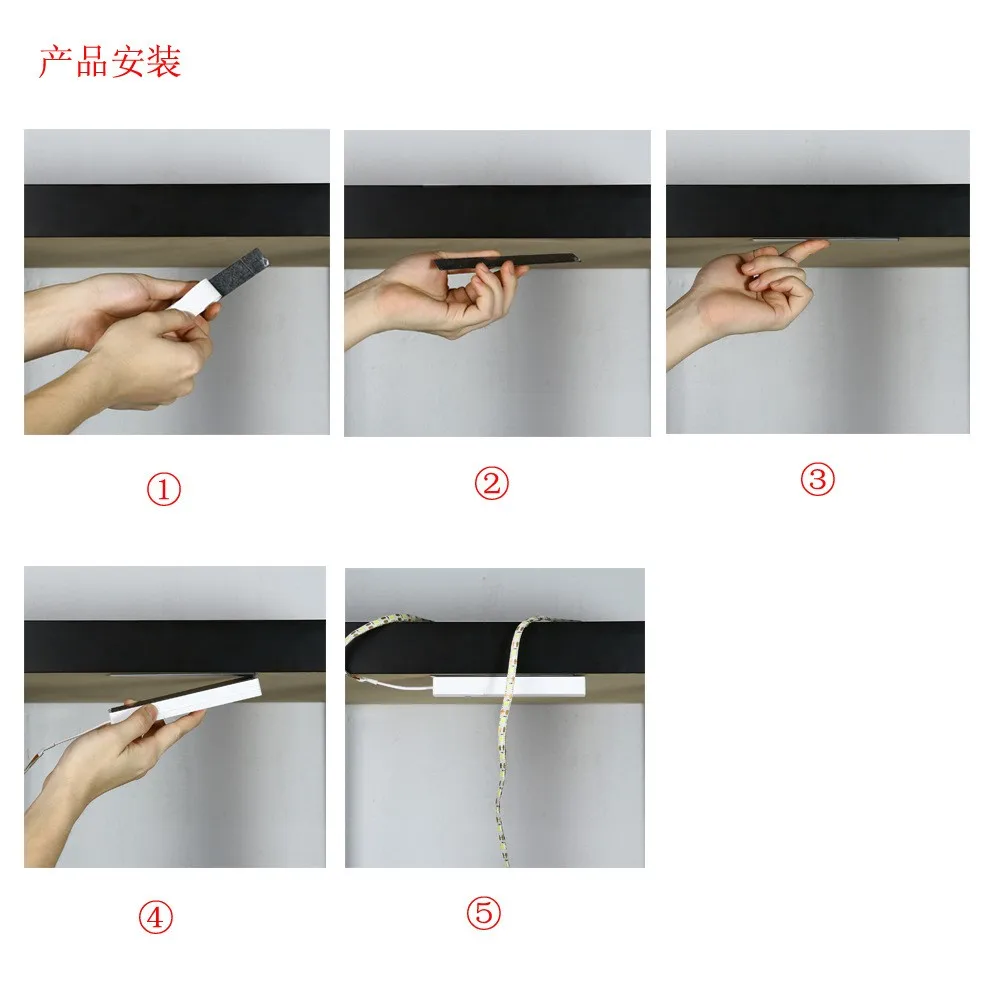 产品安装

①

②

③

④

⑤