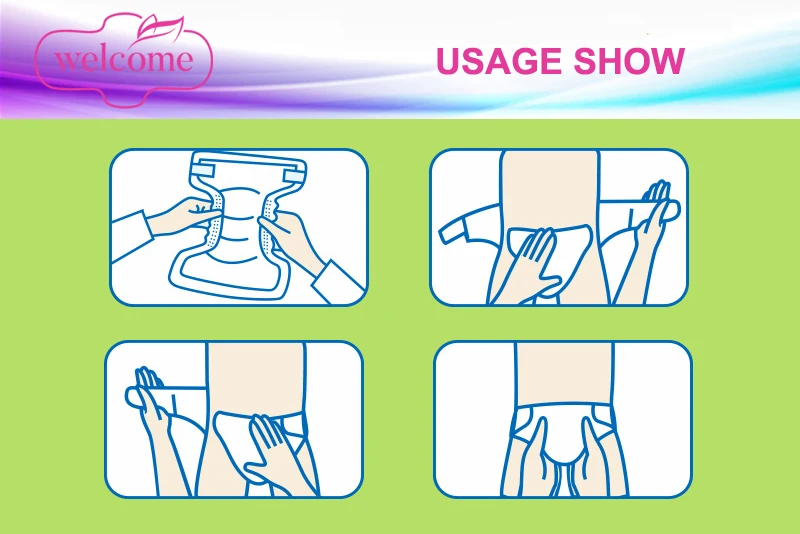 welcome

USAGE SHOW