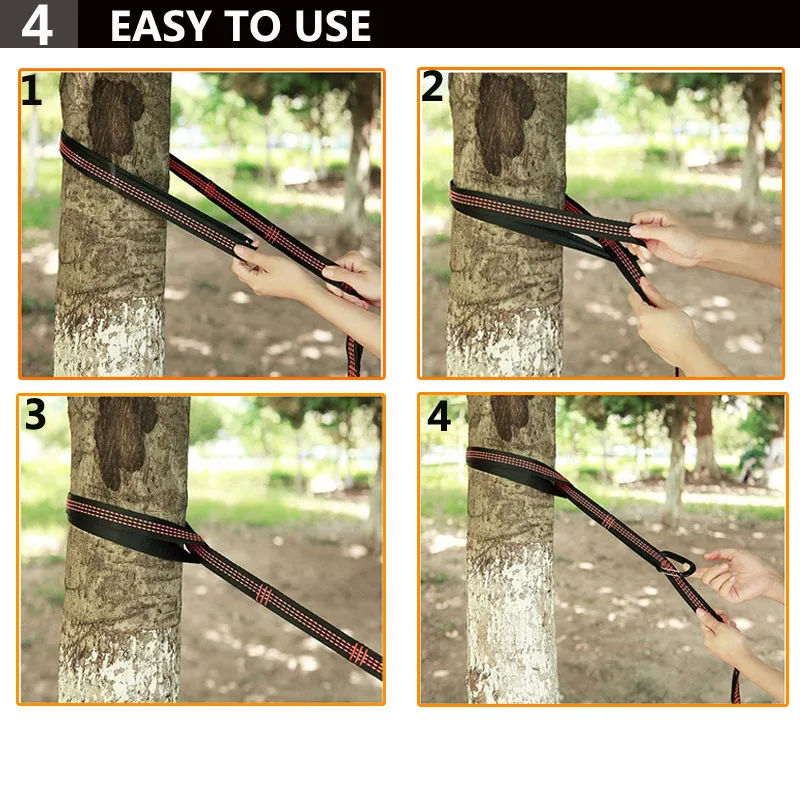 4 EASY TO USE

1

2

3

4