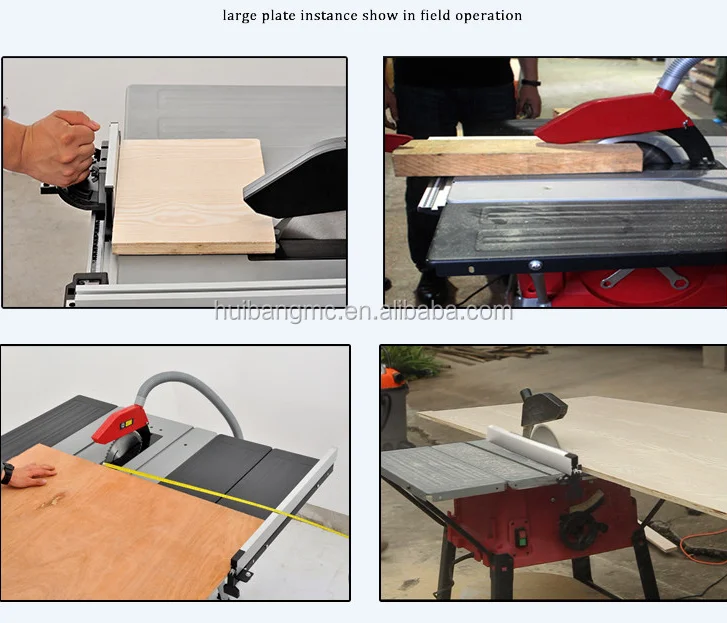 large plate instance show in field operation

huibangmc.en.alibaba.com