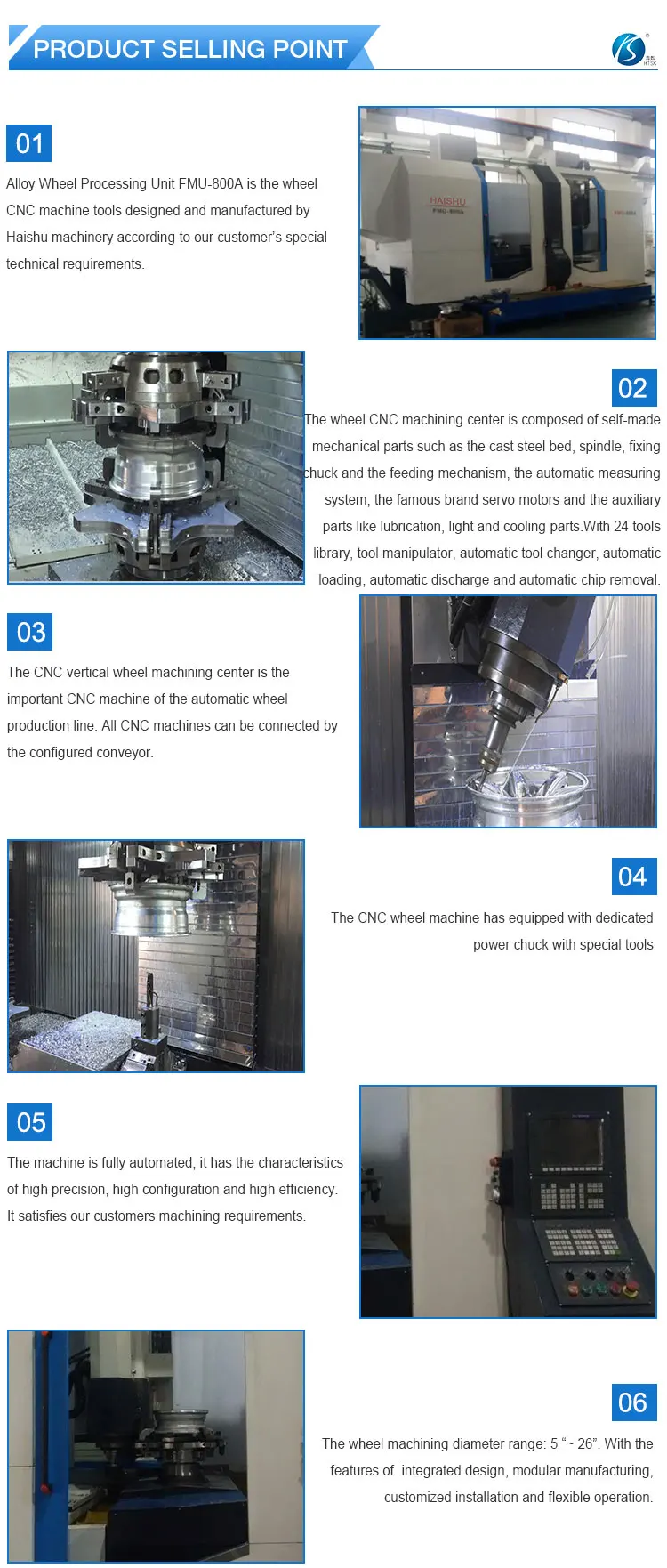 PRODUCT SELLING POINT

HTSK

01

Alloy Wheel Processing Unit FMU-800A is the wheel CNC machine tools designed and manufactured by Haishu machinery according to our customer's special technical requirements.

HAISHU
FMU-800A

02

The wheel CNC machining center is composed of self-made mechanical parts such as the cast steel bed, spindle, fixing chuck and the feeding mechanism, the automatic measuring system, the famous brand servo motors and the auxiliary parts like lubrication, light and cooling parts.With 24 tools library, tool manipulator, automatic tool changer, automatic loading, automatic discharge and automatic chip removal.

03

The CNC vertical wheel machining center is the important CNC machine of the automatic wheel production line. All CNC machines can be connected by the configured conveyor.

04

The CNC wheel machine has equipped with dedicated power chuck with special tools

05

The machine is fully automated, it has the characteristics of high precision, high configuration and high efficiency. It satisfies our customers machining requirements.

06

The wheel machining diameter range: 5 "~ 26". With the features of integrated design, modular manufacturing, customized installation and flexible operation.