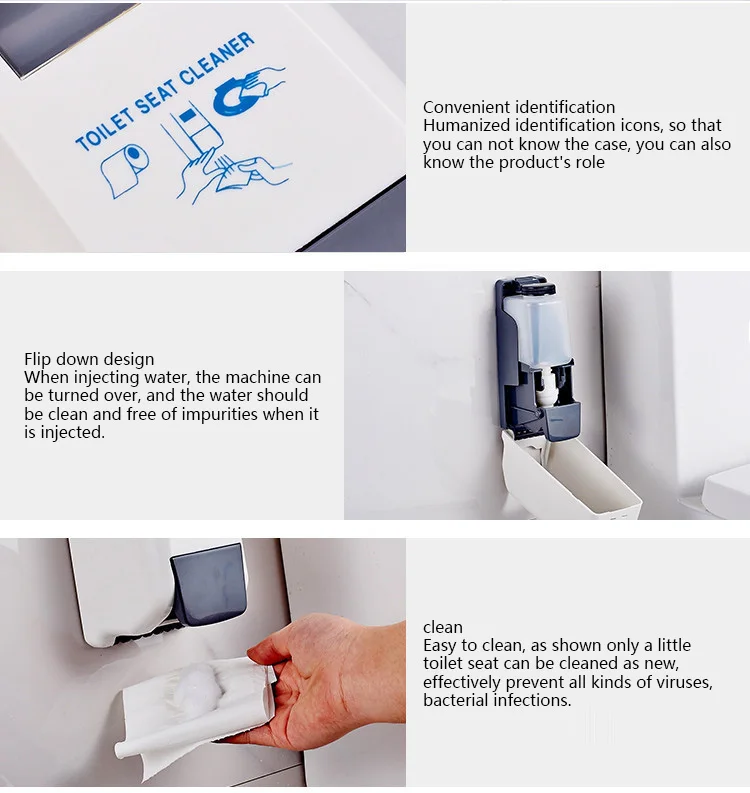 TOILET SEAT CLEANER

Convenient identification
Humanized identification icons, so that you can not know the case, you can also know the product's role

Flip down design
When injecting water, the machine can be turned over, and the water should be clean and free of impurities when it is injected.

clean
Easy to clean, as shown only a little toilet seat can be cleaned as new, effectively prevent all kinds of viruses, bacterial infections.