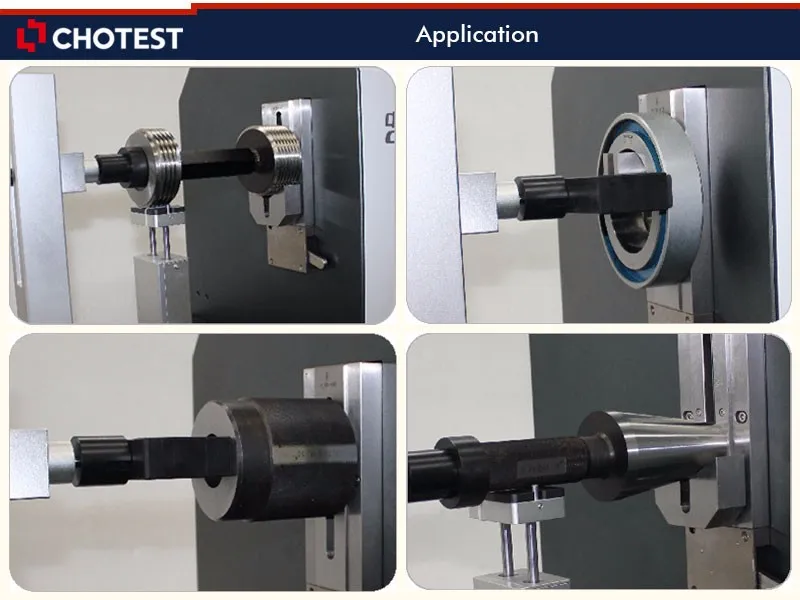 CHOTEST

Application