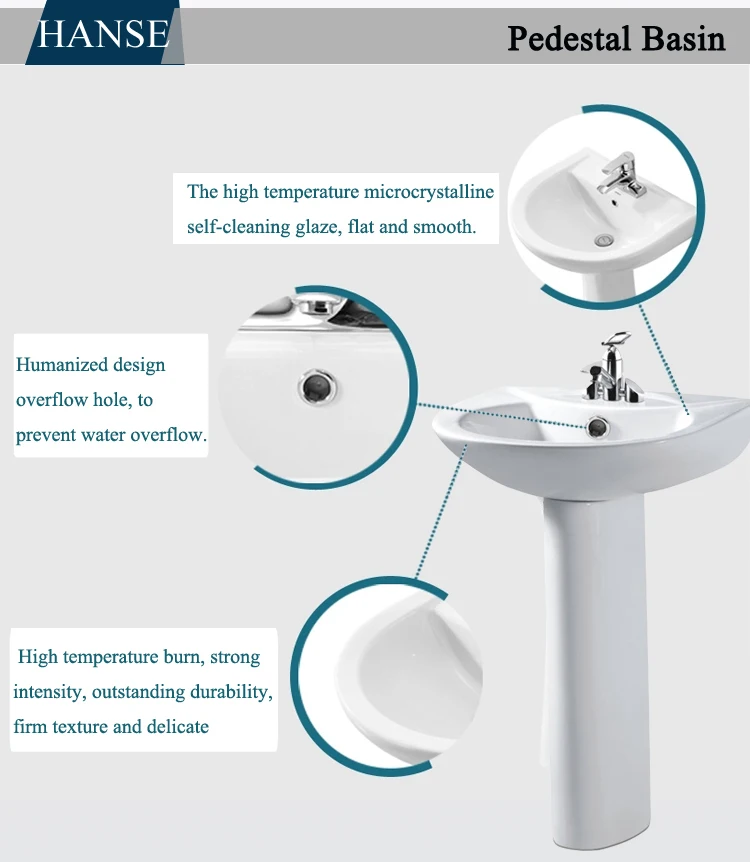 HANSE

Pedestal Basin

The high temperature microcrystalline self-cleaning glaze, flat and smooth.

Humanized design overflow hole, to prevent water overflow.

High temperature burn, strong intensity, outstanding durability, firm texture and delicate